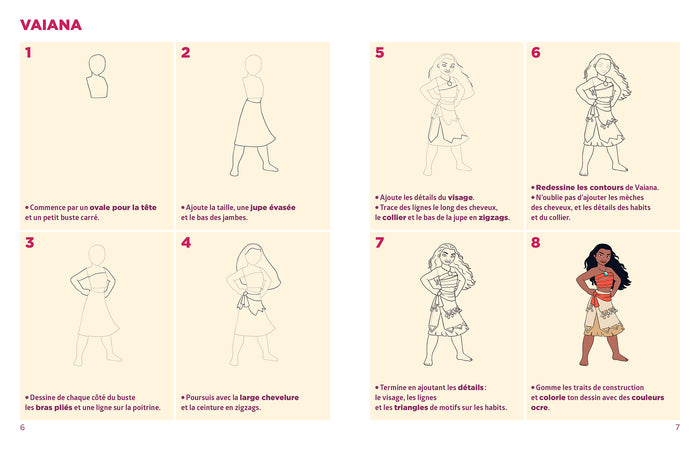 VAIANA

1

• Commence par un ovale pour la tête et un petit buste carré.

2

• Ajoute la taille, une jupe évasée et le bas des jambes.

3

• Dessine de chaque côté du buste les bras pliés et une ligne sur la poitrine.

4

• Poursuis avec la large chevelure et la ceinture en zigzags.

6

5

• Ajoute les détails du visage.
• Trace des lignes le long des cheveux, le collier et le bas de la jupe en zigzags.

6

• Redessine les contours de Vaiana.
• N'oublie pas d'ajouter les mèches des cheveux, et les détails des habits et du collier.

7

• Termine en ajoutant les détails : le visage, les lignes et les triangles de motifs sur les habits.

8

• Gomme les traits de construction et colorie ton dessin avec des couleurs ocre.

7