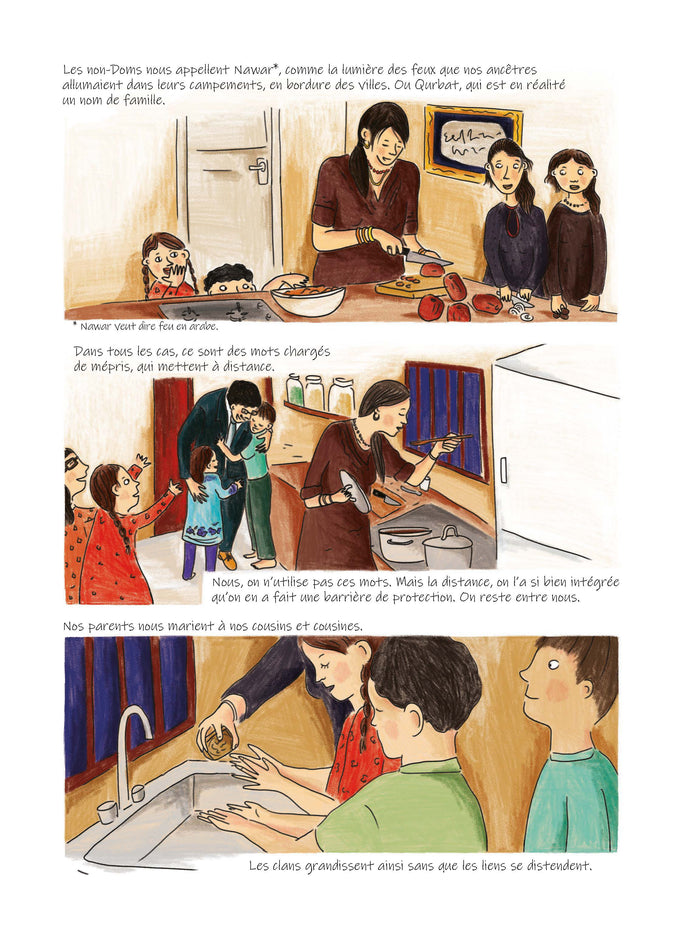 Les non-Doms nous appellent Nawar*, comme la lumière des feux que nos ancêtres allumaient dans leurs campements, en bordure des villes. Ou Qurbat, qui est en réalité un nom de famille.

* Nawar veut dire feu en arabe.

Dans tous les cas, ce sont des mots chargés de mépris, qui mettent à distance.

Nous, on n'utilise pas ces mots. Mais la distance, on l'a si bien intégrée qu'on en a fait une barrière de protection. On reste entre nous.

Nos parents nous marient à nos cousins et cousines.

Les clans grandissent ainsi sans que les liens se distendent.