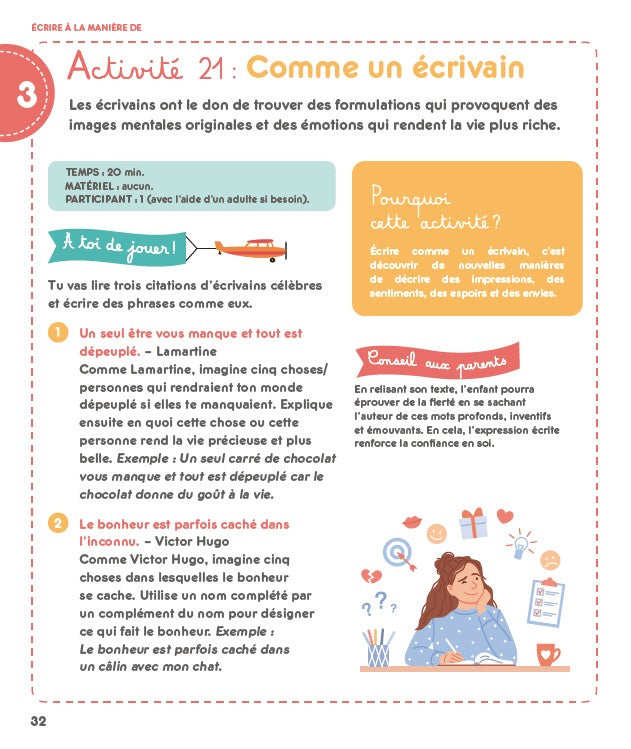 ÉCRIRE À LA MANIÈRE DE

3

Activité 21 : Comme un écrivain

Les écrivains ont le don de trouver des formulations qui provoquent des images mentales originales et des émotions qui rendent la vie plus riche.

TEMPS : 20 min.
MATÉRIEL : aucun.
PARTICIPANT : 1 (avec l'aide d'un adulte si besoin).

À toi de jouer !

Tu vas lire trois citations d'écrivains célèbres et écrire des phrases comme eux.

1 Un seul être vous manque et tout est dépeuplé. – Lamartine
Comme Lamartine, imagine cinq choses/personnes qui rendraient ton monde dépeuplé si elles te manquaient. Explique ensuite en quoi cette chose ou cette personne rend la vie précieuse et plus belle. Exemple : Un seul carré de chocolat vous manque et tout est dépeuplé car le chocolat donne du goût à la vie.

2 Le bonheur est parfois caché dans l'inconnu. – Victor Hugo
Comme Victor Hugo, imagine cinq choses dans lesquelles le bonheur se cache. Utilise un nom complété par un complément du nom pour désigner ce qui fait le bonheur. Exemple : Le bonheur est parfois caché dans un câlin avec mon chat.

Pourquoi cette activité ?

Écrire comme un écrivain, c'est découvrir de nouvelles manières de décrire des impressions, des sentiments, des espoirs et des envies.

Conseil aux parents

En relisant son texte, l'enfant pourra éprouver de la fierté en se sachant l'auteur de ces mots profonds, inventifs et émouvants. En cela, l'expression écrite renforce la confiance en soi.

32