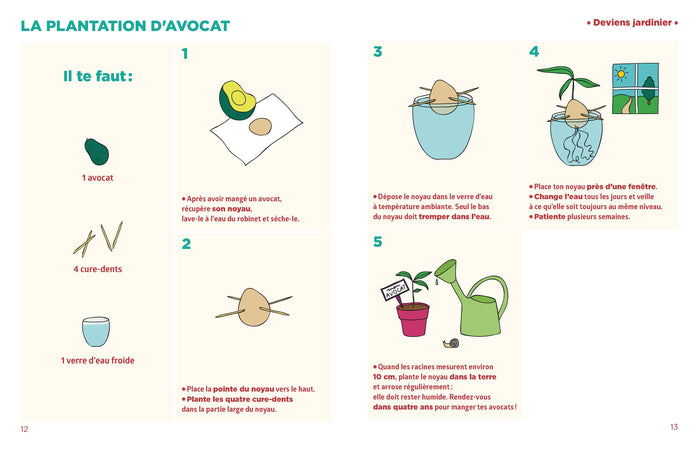 LA PLANTATION D'AVOCAT

• Deviens jardinier •

Il te faut :

1 avocat

4 cure-dents

1 verre d'eau froide

1

• Après avoir mangé un avocat, récupère son noyau, lave-le à l'eau du robinet et sèche-le.

2

• Place la pointe du noyau vers le haut.
• Plante les quatre cure-dents dans la partie large du noyau.

3

• Dépose le noyau dans le verre d'eau à température ambiante. Seul le bas du noyau doit tremper dans l'eau.

4

• Place ton noyau près d'une fenêtre.
• Change l'eau tous les jours et veille à ce qu'elle soit toujours au même niveau.
• Patiente plusieurs semaines.

5

AVOCAT

• Quand les racines mesurent environ 10 cm, plante le noyau dans la terre et arrose régulièrement : elle doit rester humide. Rendez-vous dans quatre ans pour manger tes avocats !

12

13