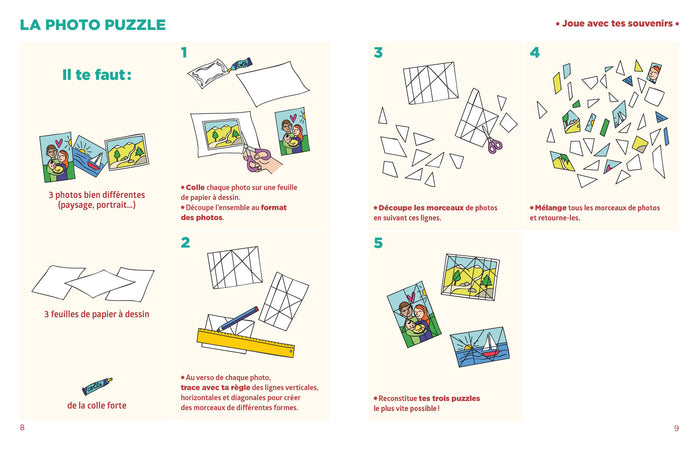 LA PHOTO PUZZLE

• Joue avec tes souvenirs •

Il te faut :

3 photos bien différentes (paysage, portrait...)

3 feuilles de papier à dessin

de la colle forte

1

• Colle chaque photo sur une feuille de papier à dessin.
• Découpe l'ensemble au format des photos.

2

• Au verso de chaque photo, trace avec ta règle des lignes verticales, horizontales et diagonales pour créer des morceaux de différentes formes.

3

• Découpe les morceaux de photos en suivant ces lignes.

4

• Mélange tous les morceaux de photos et retourne-les.

5

• Reconstitue tes trois puzzles le plus vite possible !

8

9