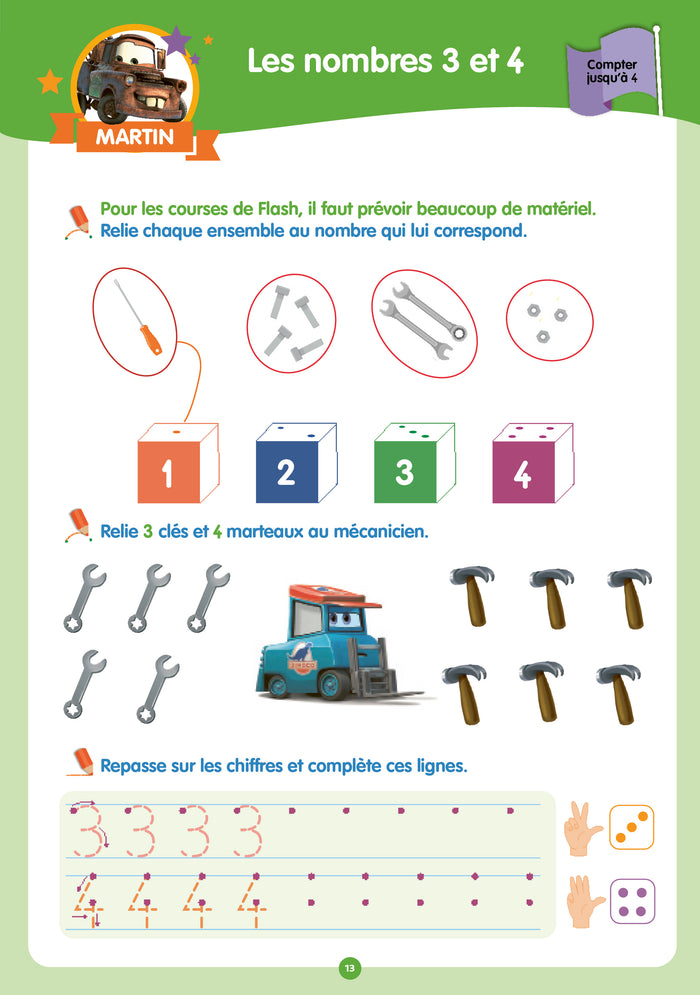 MARTIN

Les nombres 3 et 4

Compter jusqu'à 4

Pour les courses de Flash, il faut prévoir beaucoup de matériel.
Relie chaque ensemble au nombre qui lui correspond.

1 2 3 4

Relie 3 clés et 4 marteaux au mécanicien.

Repasse sur les chiffres et complète ces lignes.

3 3 3 3

4 4 4 4

13