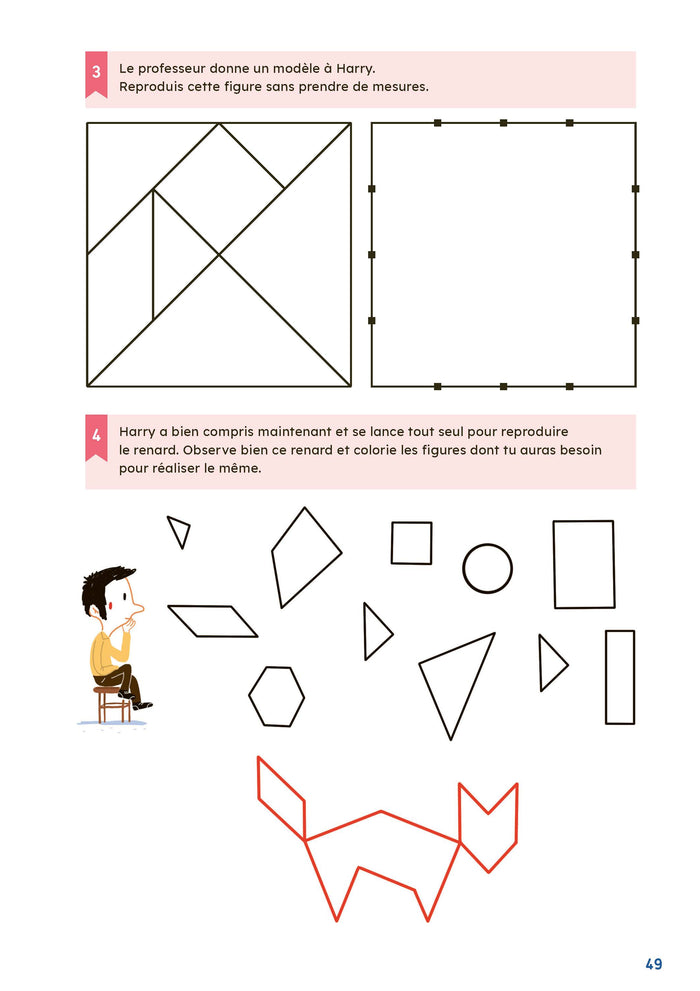 3 Le professeur donne un modèle à Harry.
Reproduis cette figure sans prendre de mesures.

4 Harry a bien compris maintenant et se lance tout seul pour reproduire le renard. Observe bien ce renard et colorie les figures dont tu auras besoin pour réaliser le même.

49