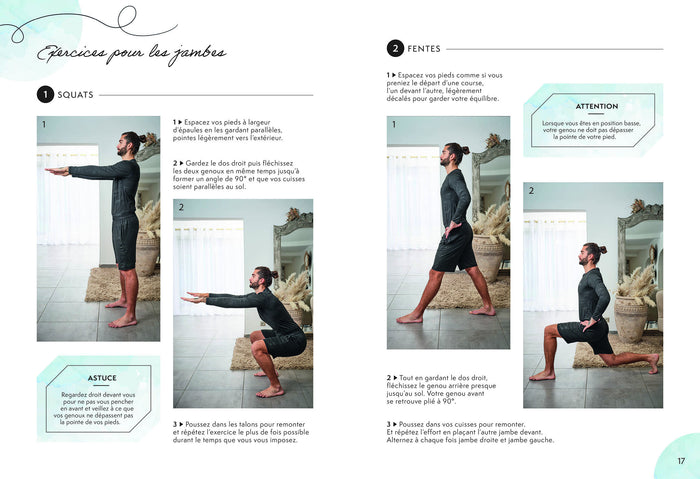 Exercices pour les jambes

1 SQUATS

1

1 ▶ Espacez vos pieds à largeur d'épaules en les gardant parallèles, pointes légèrement vers l'extérieur.

2 ▶ Gardez le dos droit puis fléchissez les deux genoux en même temps jusqu'à former un angle de 90° et que vos cuisses soient parallèles au sol.

2

ASTUCE

Regardez droit devant vous pour ne pas vous pencher en avant et veillez à ce que vos genoux ne dépassent pas la pointe de vos pieds.

3 ▶ Poussez dans les talons pour remonter et répétez l'exercice le plus de fois possible durant le temps que vous vous imposez.

2 FENTES

1 ▶ Espacez vos pieds comme si vous preniez le départ d'une course, l'un devant l'autre, légèrement décalés pour garder votre équilibre.

ATTENTION

Lorsque vous êtes en position basse, votre genou ne doit pas dépasser la pointe de votre pied.

1

2

2 ▶ Tout en gardant le dos droit, fléchissez le genou arrière presque jusqu'au sol. Votre genou avant se retrouve plié à 90°.

3 ▶ Poussez dans vos cuisses pour remonter. Et répétez l'effort en plaçant l'autre jambe devant. Alternez à chaque fois jambe droite et jambe gauche.

17