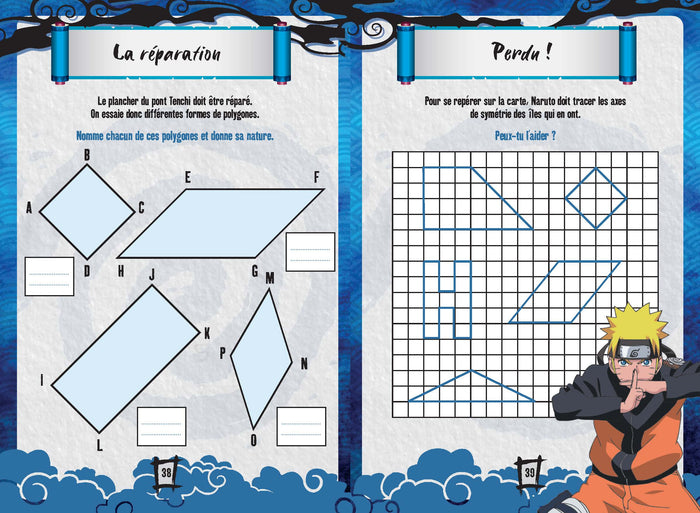 La réparation

Le plancher du pont Tenchi doit être réparé. On essaie donc différentes formes de polygones.

Nomme chacun de ces polygones et donne sa nature.

B
A
C
D
E
F
H
G
J
K
I
L
M
P
N
O

38

Perdu !

Pour se repérer sur la carte, Naruto doit tracer les axes de symétrie des îles qui en ont.

Peux-tu l'aider ?

39