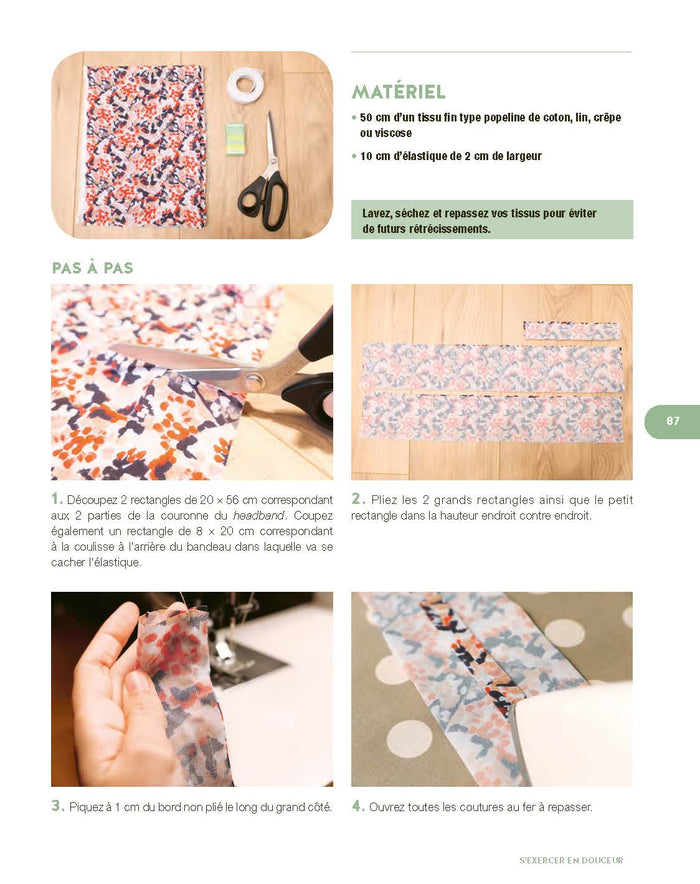 MATÉRIEL

• 50 cm d'un tissu fin type popeline de coton, lin, crêpe ou viscose

• 10 cm d'élastique de 2 cm de largeur

Lavez, séchez et repassez vos tissus pour éviter de futurs rétrécissements.

PAS À PAS

87

1. Découpez 2 rectangles de 20 × 56 cm correspondant aux 2 parties de la couronne du headband. Coupez également un rectangle de 8 × 20 cm correspondant à la coulisse à l'arrière du bandeau dans laquelle va se cacher l'élastique.

2. Pliez les 2 grands rectangles ainsi que le petit rectangle dans la hauteur endroit contre endroit.

3. Piquez à 1 cm du bord non plié le long du grand côté.

4. Ouvrez toutes les coutures au fer à repasser.

S'EXERCER EN DOUCEUR