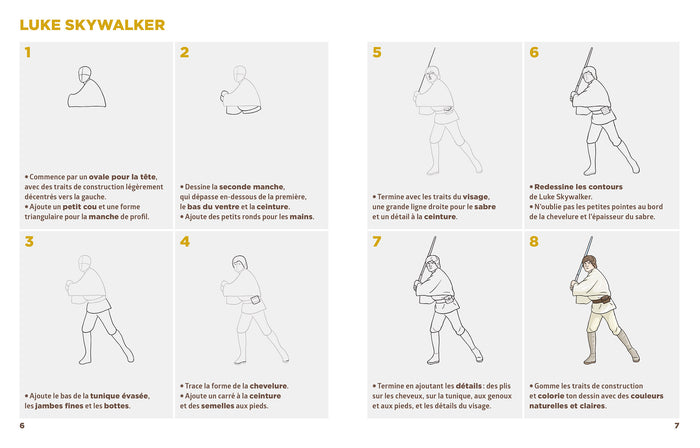 LUKE SKYWALKER

1

• Commence par un ovale pour la tête, avec des traits de construction légèrement décentrés vers la gauche.
• Ajoute un petit cou et une forme triangulaire pour la manche de profil.

2

• Dessine la seconde manche, qui dépasse en-dessous de la première, le bas du ventre et la ceinture.
• Ajoute des petits ronds pour les mains.

3

• Ajoute le bas de la tunique évasée, les jambes fines et les bottes.

4

• Trace la forme de la chevelure.
• Ajoute un carré à la ceinture et des semelles aux pieds.

6

5

• Termine avec les traits du visage, une grande ligne droite pour le sabre et un détail à la ceinture.

6

• Redessine les contours de Luke Skywalker.
• N'oublie pas les petites pointes au bord de la chevelure et l'épaisseur du sabre.

7

• Termine en ajoutant les détails : des plis sur les cheveux, sur la tunique, aux genoux et aux pieds, et les détails du visage.

8

• Gomme les traits de construction et colorie ton dessin avec des couleurs naturelles et claires.

7