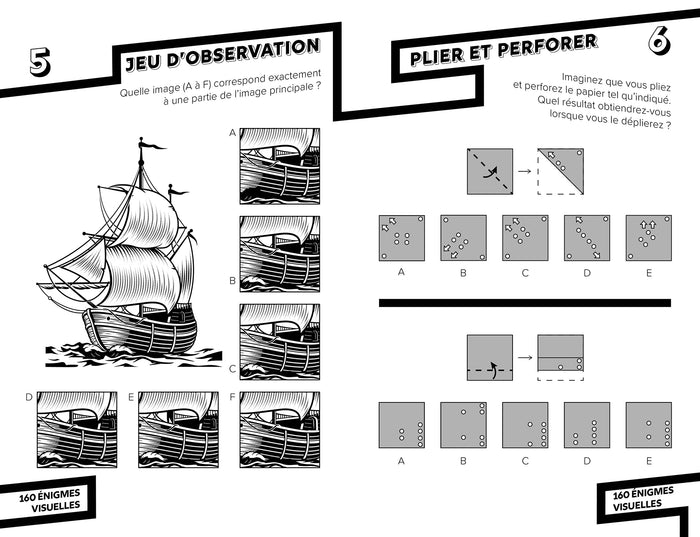 5

JEU D'OBSERVATION

Quelle image (A à F) correspond exactement à une partie de l'image principale ?

A

B

C

D

E

F

160 ÉNIGMES VISUELLES

PLIER ET PERFORER

6

Imaginez que vous pliez et perforez le papier tel qu'indiqué. Quel résultat obtiendrez-vous lorsque vous le déplierez ?

A B C D E

A B C D E

160 ÉNIGMES VISUELLES