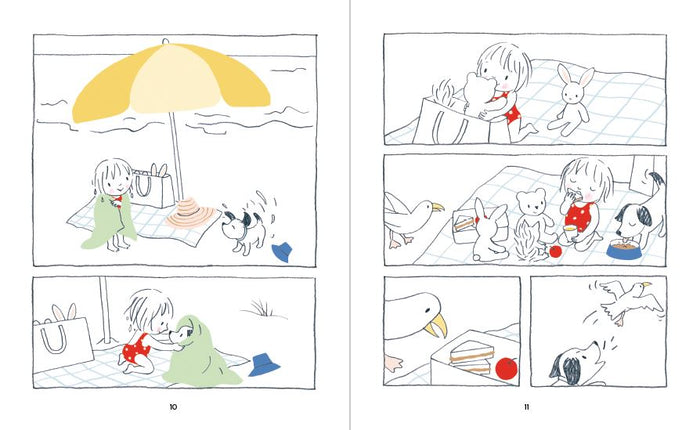 10

11