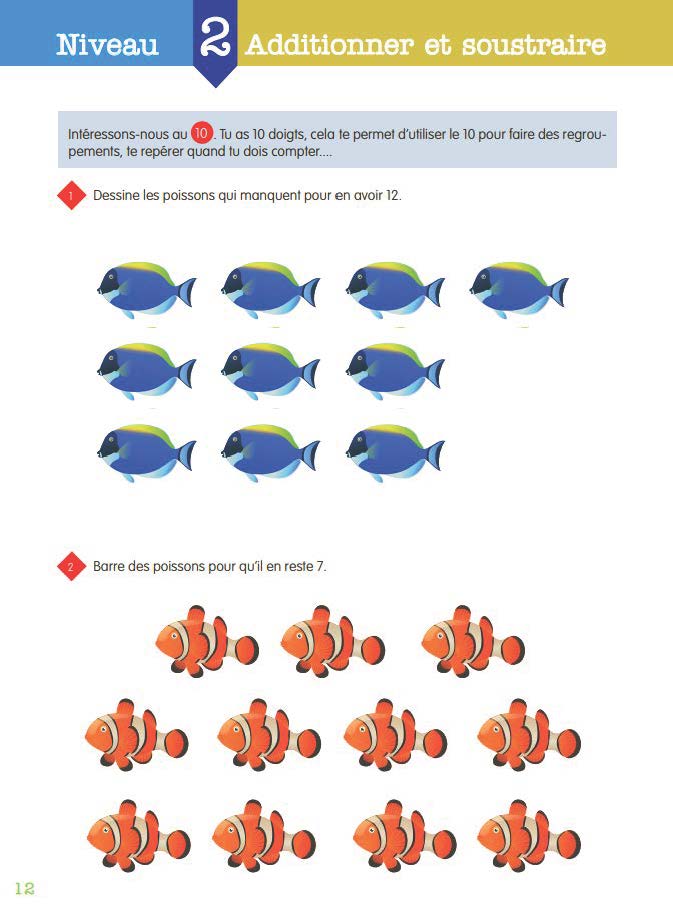 Niveau 2 Additionner et soustraire

Intéressons-nous au 10. Tu as 10 doigts, cela te permet d'utiliser le 10 pour faire des regroupements, te repérer quand tu dois compter....

1 Dessine les poissons qui manquent pour en avoir 12.

2 Barre des poissons pour qu'il en reste 7.

12