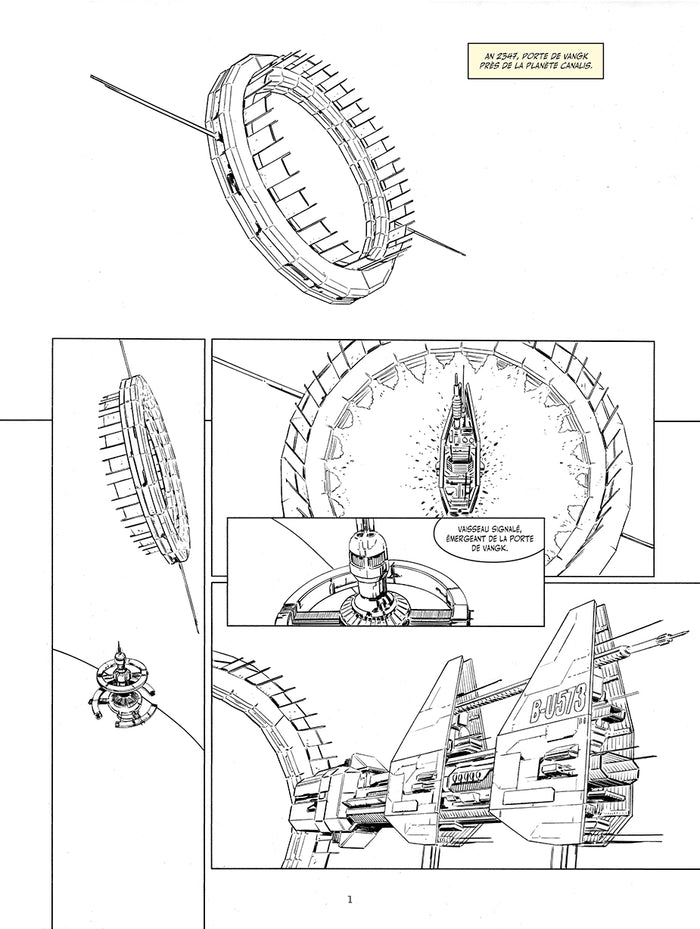 AN 2347, PORTE DE VANGK PRÈS DE LA PLANÈTE CANALIS.

VAISSEAU SIGNALÉ, ÉMERGEANT DE LA PORTE DE VANGK.

B-U573

1