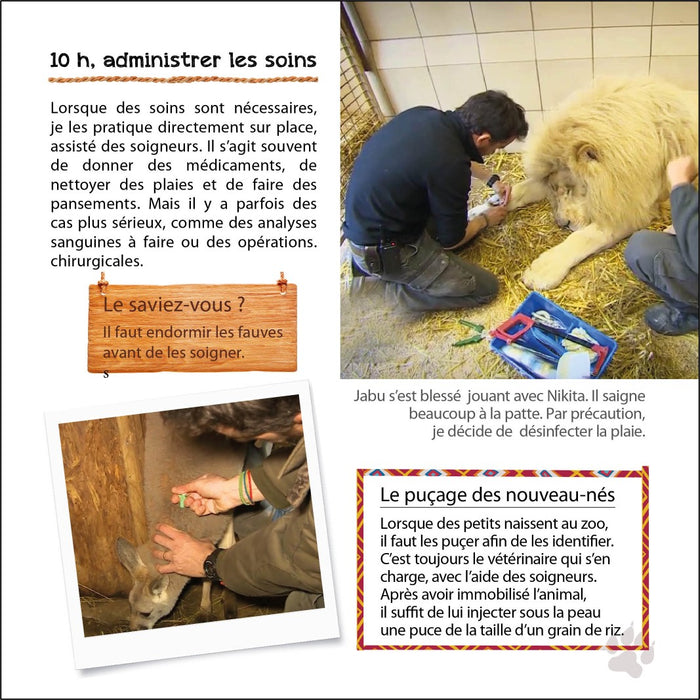 10 h, administrer les soins

Lorsque des soins sont nécessaires, je les pratique directement sur place, assisté des soigneurs. Il s'agit souvent de donner des médicaments, de nettoyer des plaies et de faire des pansements. Mais il y a parfois des cas plus sérieux, comme des analyses sanguines à faire ou des opérations. chirurgicales.

Le saviez-vous ?
Il faut endormir les fauves avant de les soigner.
s

Jabu s'est blessé jouant avec Nikita. Il saigne beaucoup à la patte. Par précaution, je décide de désinfecter la plaie.

Le puçage des nouveau-nés

Lorsque des petits naissent au zoo, il faut les puçer afin de les identifier. C'est toujours le vétérinaire qui s'en charge, avec l'aide des soigneurs. Après avoir immobilisé l'animal, il suffit de lui injecter sous la peau une puce de la taille d'un grain de riz.