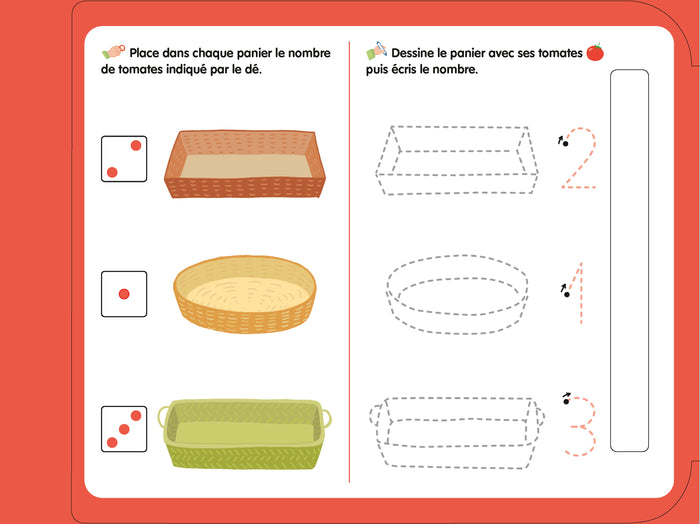 Place dans chaque panier le nombre de tomates indiqué par le dé.

Dessine le panier avec ses tomates puis écris le nombre.

2

1

3