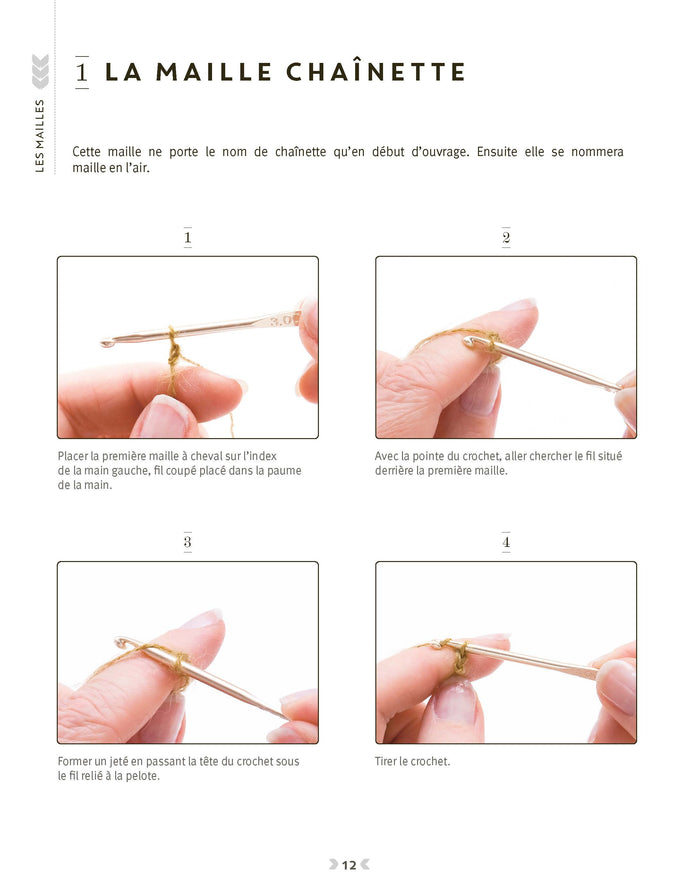 LES MAILLES

1 LA MAILLE CHAÎNETTE

Cette maille ne porte le nom de chaînette qu'en début d'ouvrage. Ensuite elle se nommera maille en l'air.

1

3.0

Placer la première maille à cheval sur l'index de la main gauche, fil coupé placé dans la paume de la main.

2

Avec la pointe du crochet, aller chercher le fil situé derrière la première maille.

3

Former un jeté en passant la tête du crochet sous le fil relié à la pelote.

4

Tirer le crochet.

12