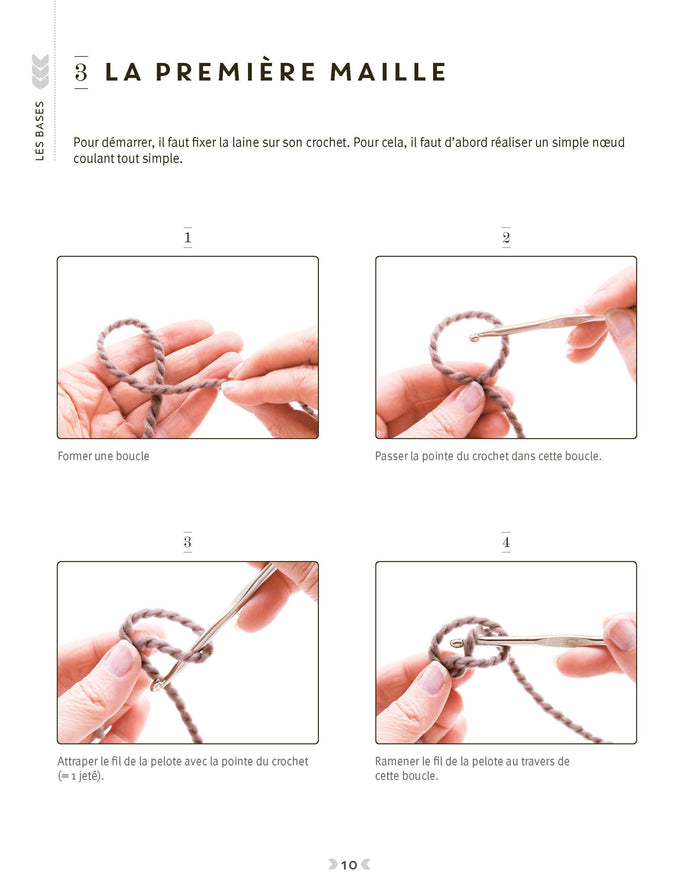 LES BASES

3 LA PREMIÈRE MAILLE

Pour démarrer, il faut fixer la laine sur son crochet. Pour cela, il faut d'abord réaliser un simple nœud coulant tout simple.

1

Former une boucle

2

Passer la pointe du crochet dans cette boucle.

3

Attraper le fil de la pelote avec la pointe du crochet (= 1 jeté).

4

Ramener le fil de la pelote au travers de cette boucle.

10