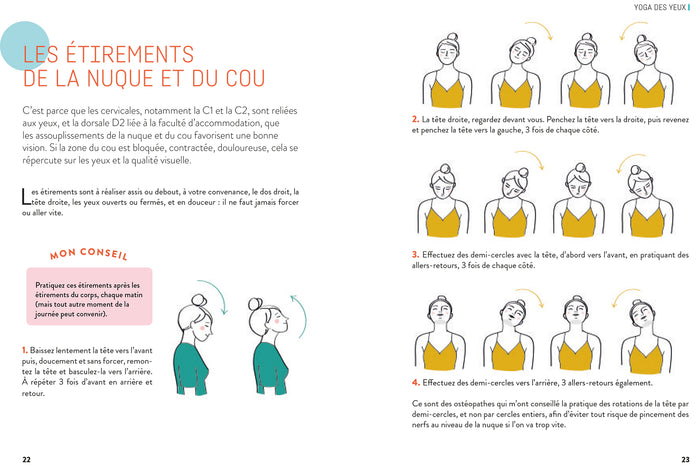 LES ÉTIREMENTS DE LA NUQUE ET DU COU

C'est parce que les cervicales, notamment la C1 et la C2, sont reliées aux yeux, et la dorsale D2 liée à la faculté d'accommodation, que les assouplissements de la nuque et du cou favorisent une bonne vision. Si la zone du cou est bloquée, contractée, douloureuse, cela se répercute sur les yeux et la qualité visuelle.

Les étirements sont à réaliser assis ou debout, à votre convenance, le dos droit, la tête droite, les yeux ouverts ou fermés, et en douceur : il ne faut jamais forcer ou aller vite.

MON CONSEIL

Pratiquez ces étirements après les étirements du corps, chaque matin (mais tout autre moment de la journée peut convenir).

1. Baissez lentement la tête vers l'avant puis, doucement et sans forcer, remontez la tête et basculez-la vers l'arrière. À répéter 3 fois d'avant en arrière et retour.

22

YOGA DES YEUX

2. La tête droite, regardez devant vous. Penchez la tête vers la droite, puis revenez et penchez la tête vers la gauche, 3 fois de chaque côté.

3. Effectuez des demi-cercles avec la tête, d'abord vers l'avant, en pratiquant des allers-retours, 3 fois de chaque côté.

4. Effectuez des demi-cercles vers l'arrière, 3 allers-retours également.

Ce sont des ostéopathes qui m'ont conseillé la pratique des rotations de la tête par demi-cercles, et non par cercles entiers, afin d'éviter tout risque de pincement des nerfs au niveau de la nuque si l'on va trop vite.

23