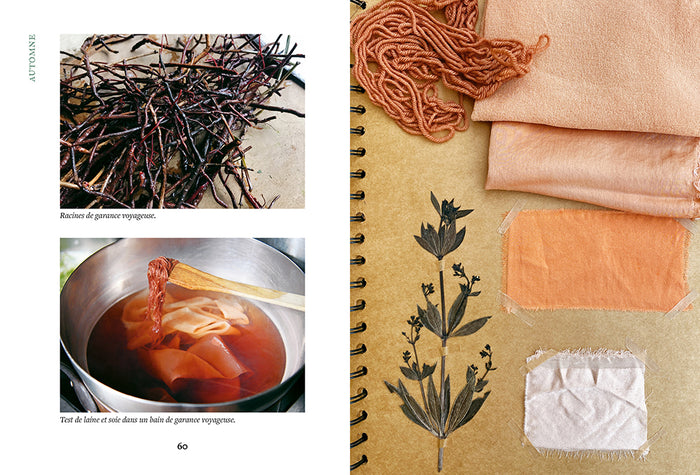 AUTOMNE

Racines de garance voyageuse.

Test de laine et soie dans un bain de garance voyageuse.

60