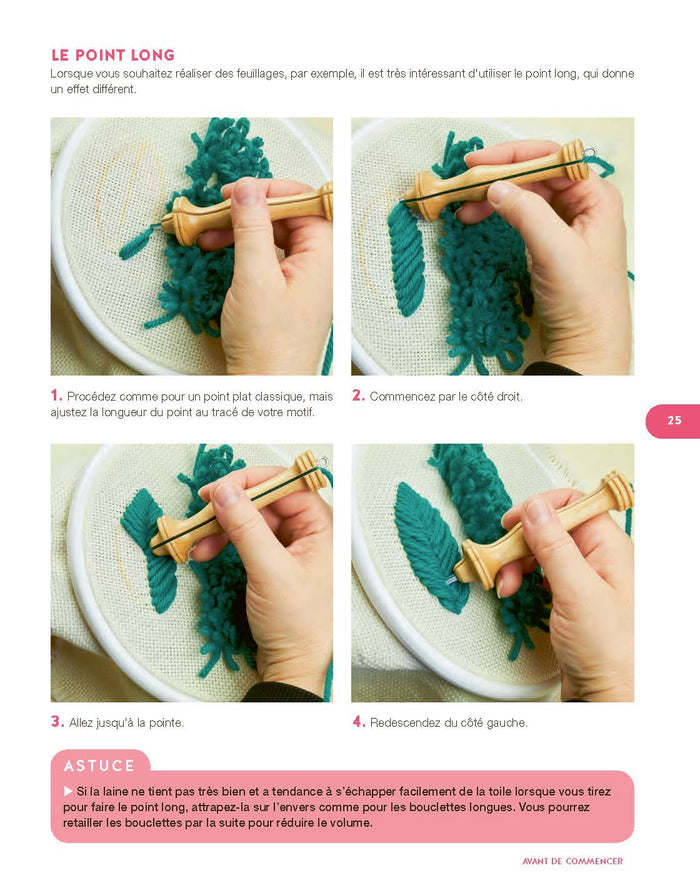 LE POINT LONG

Lorsque vous souhaitez réaliser des feuillages, par exemple, il est très intéressant d'utiliser le point long, qui donne un effet différent.

1. Procédez comme pour un point plat classique, mais ajustez la longueur du point au tracé de votre motif.

2. Commencez par le côté droit.

25

3. Allez jusqu'à la pointe.

4. Redescendez du côté gauche.

ASTUCE

▶ Si la laine ne tient pas très bien et a tendance à s'échapper facilement de la toile lorsque vous tirez pour faire le point long, attrapez-la sur l'envers comme pour les bouclettes longues. Vous pourrez retailler les bouclettes par la suite pour réduire le volume.

AVANT DE COMMENCER