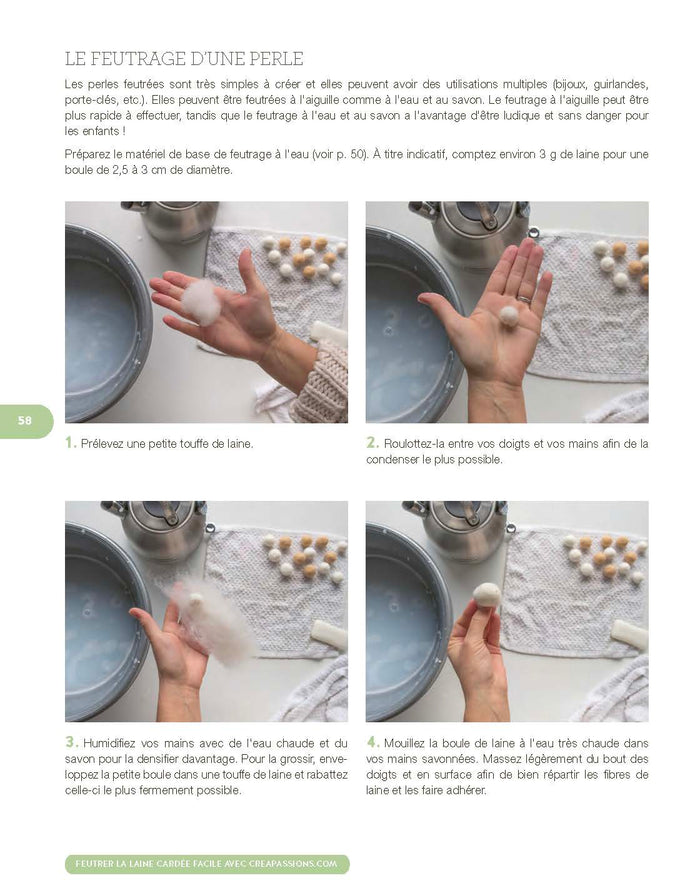 LE FEUTRAGE D'UNE PERLE

Les perles feutrées sont très simples à créer et elles peuvent avoir des utilisations multiples (bijoux, guirlandes, porte-clés, etc.). Elles peuvent être feutrées à l'aiguille comme à l'eau et au savon. Le feutrage à l'aiguille peut être plus rapide à effectuer, tandis que le feutrage à l'eau et au savon a l'avantage d'être ludique et sans danger pour les enfants !

Préparez le matériel de base de feutrage à l'eau (voir p. 50). À titre indicatif, comptez environ 3 g de laine pour une boule de 2,5 à 3 cm de diamètre.

58

1. Prélevez une petite touffe de laine.

2. Roulottez-la entre vos doigts et vos mains afin de la condenser le plus possible.

3. Humidifiez vos mains avec de l'eau chaude et du savon pour la densifier davantage. Pour la grossir, enveloppez la petite boule dans une touffe de laine et rabattez celle-ci le plus fermement possible.

4. Mouillez la boule de laine à l'eau très chaude dans vos mains savonnées. Massez légèrement du bout des doigts et en surface afin de bien répartir les fibres de laine et les faire adhérer.

FEUTRER LA LAINE CARDÉE FACILE AVEC CREAPASSIONS.COM