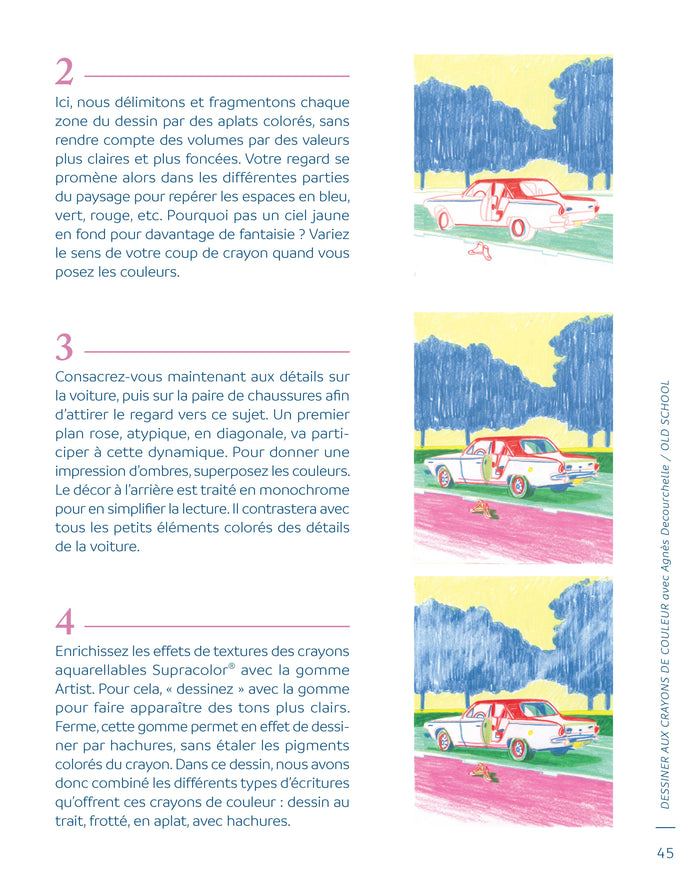 2

Ici, nous délimitons et fragmentons chaque zone du dessin par des aplats colorés, sans rendre compte des volumes par des valeurs plus claires et plus foncées. Votre regard se promène alors dans les différentes parties du paysage pour repérer les espaces en bleu, vert, rouge, etc. Pourquoi pas un ciel jaune en fond pour davantage de fantaisie ? Variez le sens de votre coup de crayon quand vous posez les couleurs.

3

Consacrez-vous maintenant aux détails sur la voiture, puis sur la paire de chaussures afin d'attirer le regard vers ce sujet. Un premier plan rose, atypique, en diagonale, va participer à cette dynamique. Pour donner une impression d'ombres, superposez les couleurs. Le décor à l'arrière est traité en monochrome pour en simplifier la lecture. Il contrastera avec tous les petits éléments colorés des détails de la voiture.

4

Enrichissez les effets de textures des crayons aquarellables Supracolor® avec la gomme Artist. Pour cela, « dessinez » avec la gomme pour faire apparaître des tons plus clairs. Ferme, cette gomme permet en effet de dessiner par hachures, sans étaler les pigments colorés du crayon. Dans ce dessin, nous avons donc combiné les différents types d'écritures qu'offrent ces crayons de couleur : dessin au trait, frotté, en aplat, avec hachures.

DESSINER AUX CRAYONS DE COULEUR avec Agnès Decourchelle / OLD SCHOOL

45