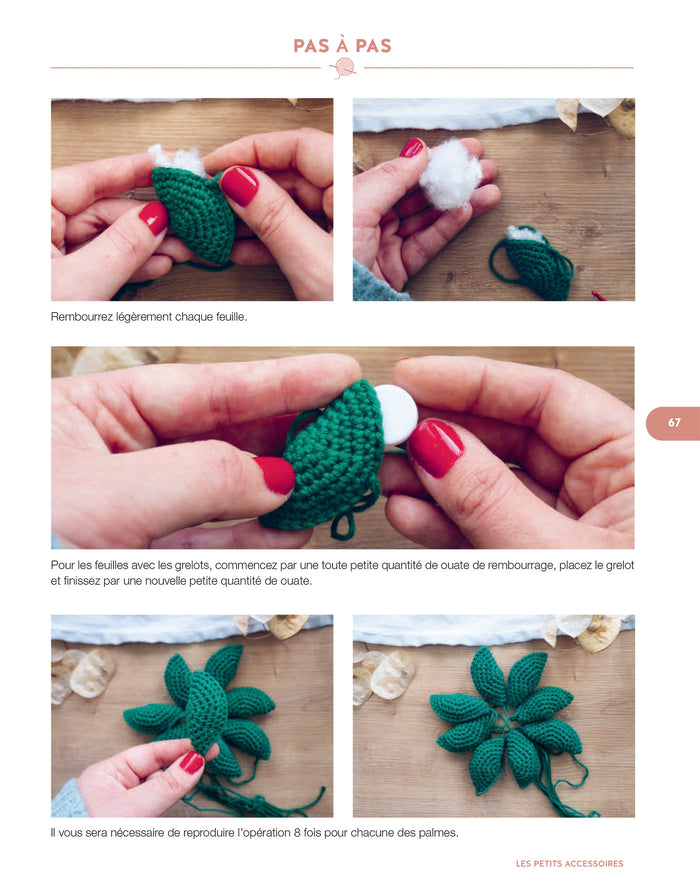 PAS À PAS

Rembourrez légèrement chaque feuille.

67

Pour les feuilles avec les grelots, commencez par une toute petite quantité de ouate de rembourrage, placez le grelot et finissez par une nouvelle petite quantité de ouate.

Il vous sera nécessaire de reproduire l'opération 8 fois pour chacune des palmes.

LES PETITS ACCESSOIRES