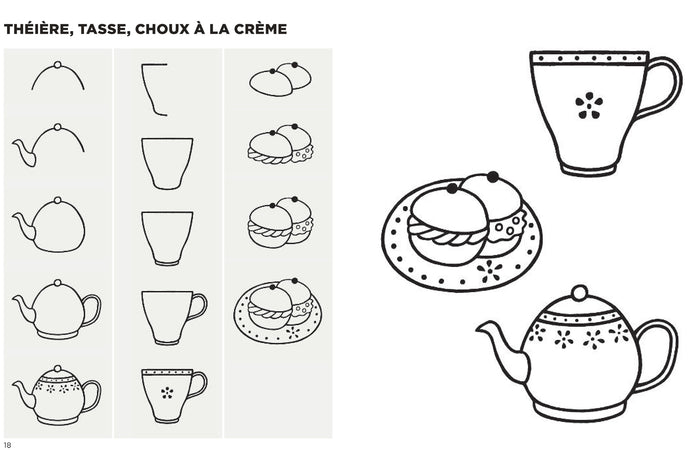 THÉIÈRE, TASSE, CHOUX À LA CRÈME

18