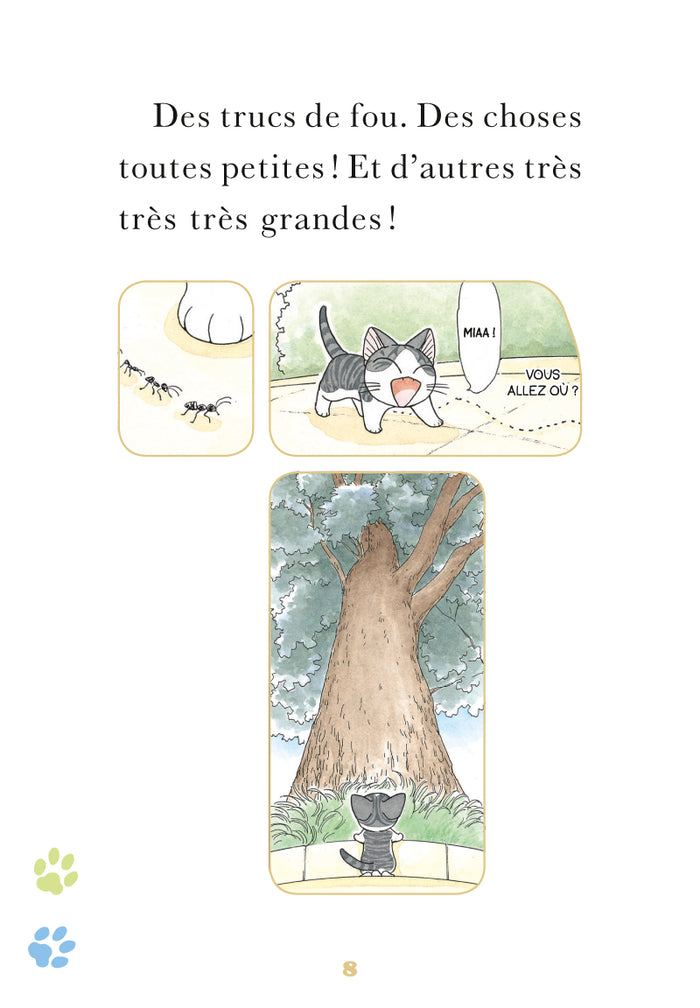 Des trucs de fou. Des choses toutes petites ! Et d'autres très très très grandes !

MIAA !

VOUS ALLEZ OÙ ?

8