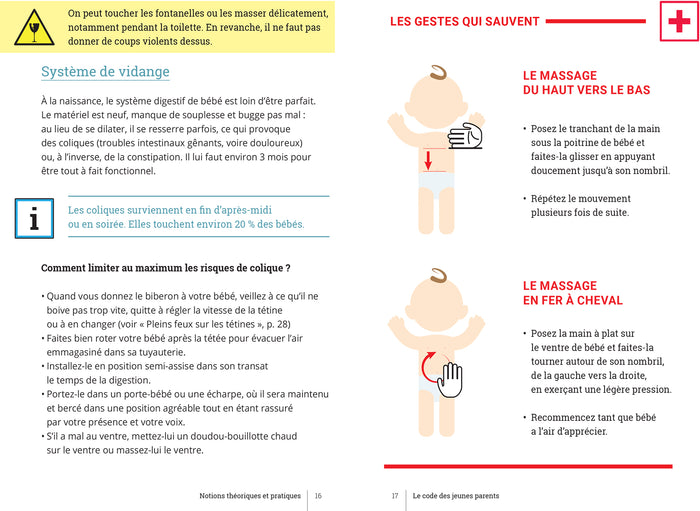 On peut toucher les fontanelles ou les masser délicatement, notamment pendant la toilette. En revanche, il ne faut pas donner de coups violents dessus.

Système de vidange

À la naissance, le système digestif de bébé est loin d'être parfait. Le matériel est neuf, manque de souplesse et bugge pas mal : au lieu de se dilater, il se resserre parfois, ce qui provoque des coliques (troubles intestinaux gênants, voire douloureux) ou, à l'inverse, de la constipation. Il lui faut environ 3 mois pour être tout à fait fonctionnel.

i

Les coliques surviennent en fin d'après-midi ou en soirée. Elles touchent environ 20 % des bébés.

Comment limiter au maximum les risques de colique ?

• Quand vous donnez le biberon à votre bébé, veillez à ce qu'il ne boive pas trop vite, quitte à régler la vitesse de la tétine ou à en changer (voir « Pleins feux sur les tétines », p. 28)
• Faites bien roter votre bébé après la tétée pour évacuer l'air emmagasiné dans sa tuyauterie.
• Installez-le en position semi-assise dans son transat le temps de la digestion.
• Portez-le dans un porte-bébé ou une écharpe, où il sera maintenu et bercé dans une position agréable tout en étant rassuré par votre présence et votre voix.
• S'il a mal au ventre, mettez-lui un doudou-bouillotte chaud sur le ventre ou massez-lui le ventre.

Notions théoriques et pratiques 16

LES GESTES QUI SAUVENT

LE MASSAGE DU HAUT VERS LE BAS

• Posez le tranchant de la main sous la poitrine de bébé et faites-la glisser en appuyant doucement jusqu'à son nombril.

• Répétez le mouvement plusieurs fois de suite.

LE MASSAGE EN FER À CHEVAL

• Posez la main à plat sur le ventre de bébé et faites-la tourner autour de son nombril, de la gauche vers la droite, en exerçant une légère pression.

• Recommencez tant que bébé a l'air d'apprécier.

17 Le code des jeunes parents