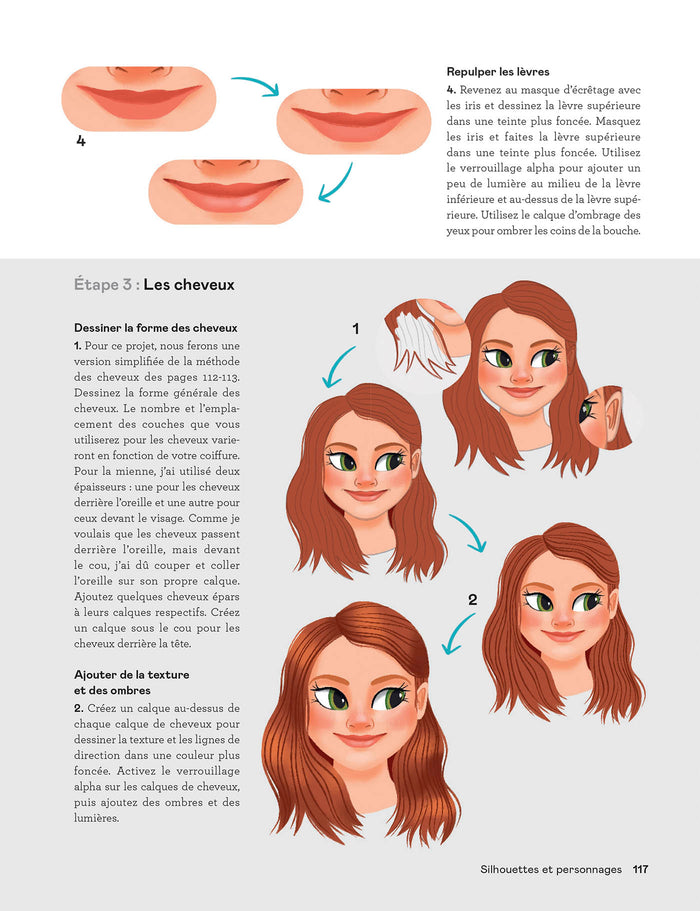 4

Repulper les lèvres

4. Revenez au masque d'écrêtage avec les iris et dessinez la lèvre supérieure dans une teinte plus foncée. Masquez les iris et faites la lèvre supérieure dans une teinte plus foncée. Utilisez le verrouillage alpha pour ajouter un peu de lumière au milieu de la lèvre inférieure et au-dessus de la lèvre supérieure. Utilisez le calque d'ombrage des yeux pour ombrer les coins de la bouche.

Étape 3 : Les cheveux

Dessiner la forme des cheveux

1. Pour ce projet, nous ferons une version simplifiée de la méthode des cheveux des pages 112-113. Dessinez la forme générale des cheveux. Le nombre et l'emplacement des couches que vous utiliserez pour les cheveux varieront en fonction de votre coiffure. Pour la mienne, j'ai utilisé deux épaisseurs : une pour les cheveux derrière l'oreille et une autre pour ceux devant le visage. Comme je voulais que les cheveux passent derrière l'oreille, mais devant le cou, j'ai dû couper et coller l'oreille sur son propre calque. Ajoutez quelques cheveux épars à leurs calques respectifs. Créez un calque sous le cou pour les cheveux derrière la tête.

Ajouter de la texture et des ombres

2. Créez un calque au-dessus de chaque calque de cheveux pour dessiner la texture et les lignes de direction dans une couleur plus foncée. Activez le verrouillage alpha sur les calques de cheveux, puis ajoutez des ombres et des lumières.

1

2

Silhouettes et personnages 117