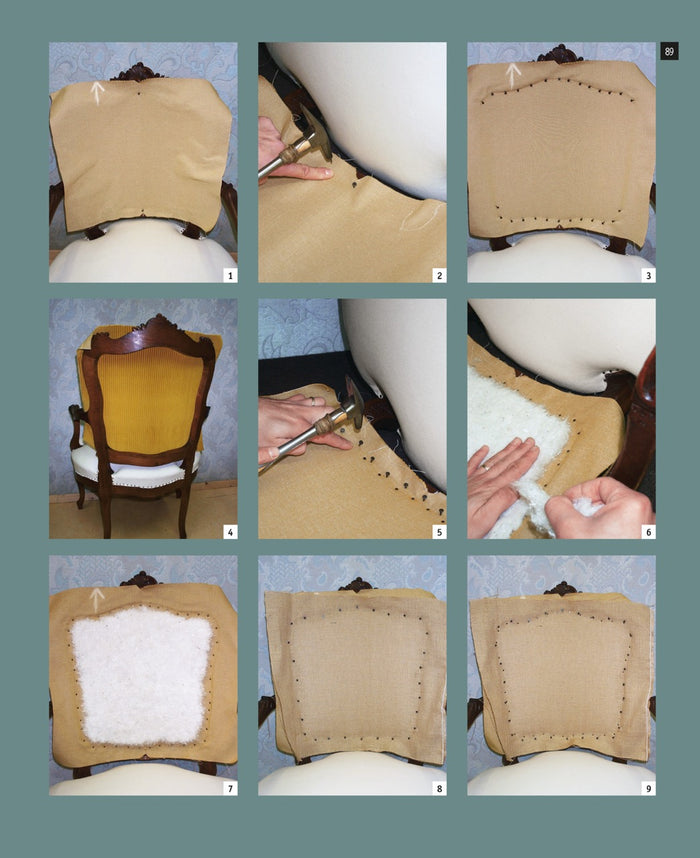 89

1

2

3

4

5

6

7

8

9