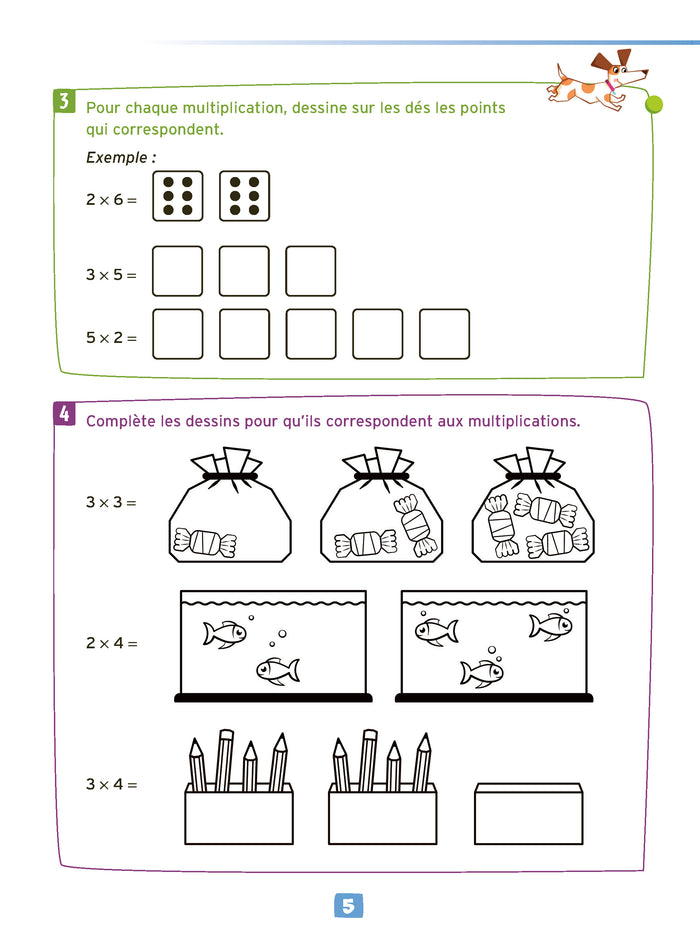 3 Pour chaque multiplication, dessine sur les dés les points qui correspondent.

Exemple :

$2 \times 6 =$

$3 \times 5 =$

$5 \times 2 =$

4 Complète les dessins pour qu'ils correspondent aux multiplications.

$3 \times 3 =$

$2 \times 4 =$

$3 \times 4 =$

5