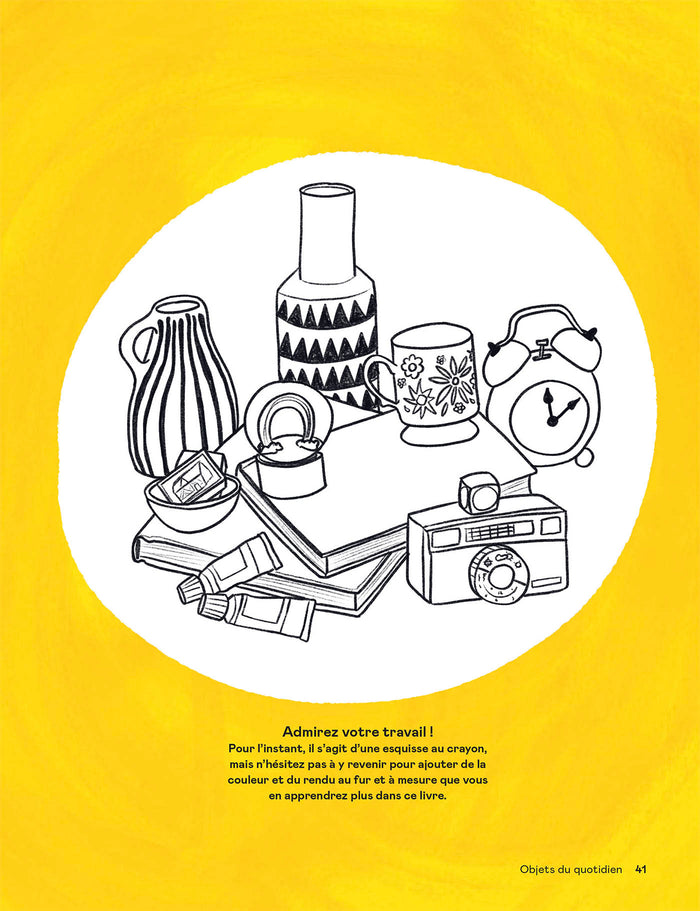 Admirez votre travail !
Pour l'instant, il s'agit d'une esquisse au crayon, mais n'hésitez pas à y revenir pour ajouter de la couleur et du rendu au fur et à mesure que vous en apprendrez plus dans ce livre.

Objets du quotidien 41