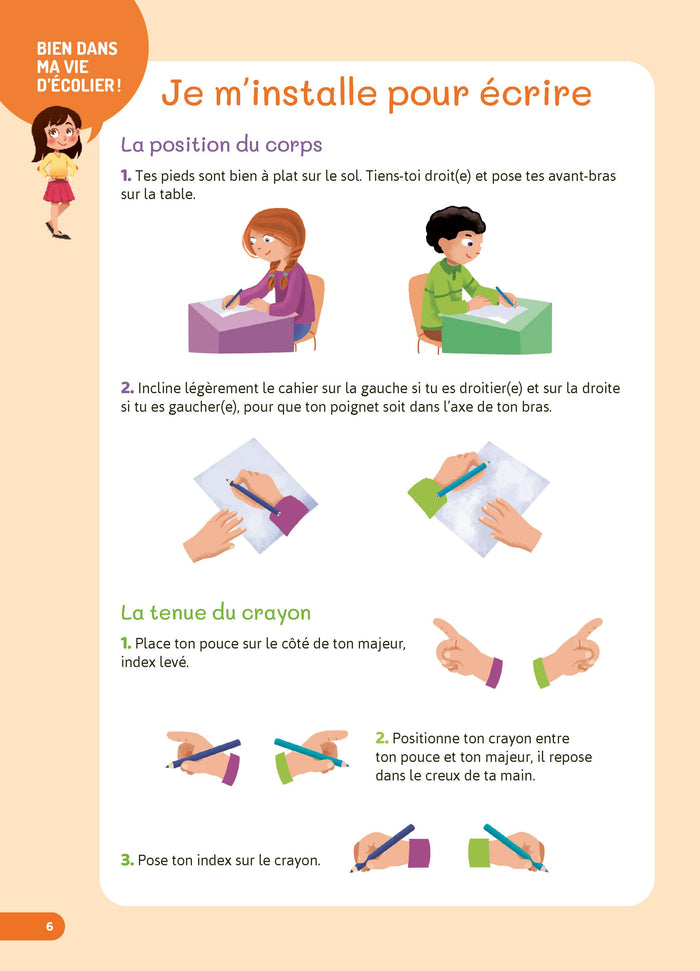 BIEN DANS MA VIE D'ÉCOLIER !

Je m'installe pour écrire

La position du corps

1. Tes pieds sont bien à plat sur le sol. Tiens-toi droit(e) et pose tes avant-bras sur la table.

2. Incline légèrement le cahier sur la gauche si tu es droitier(e) et sur la droite si tu es gaucher(e), pour que ton poignet soit dans l'axe de ton bras.

La tenue du crayon

1. Place ton pouce sur le côté de ton majeur, index levé.

2. Positionne ton crayon entre ton pouce et ton majeur, il repose dans le creux de ta main.

3. Pose ton index sur le crayon.

6