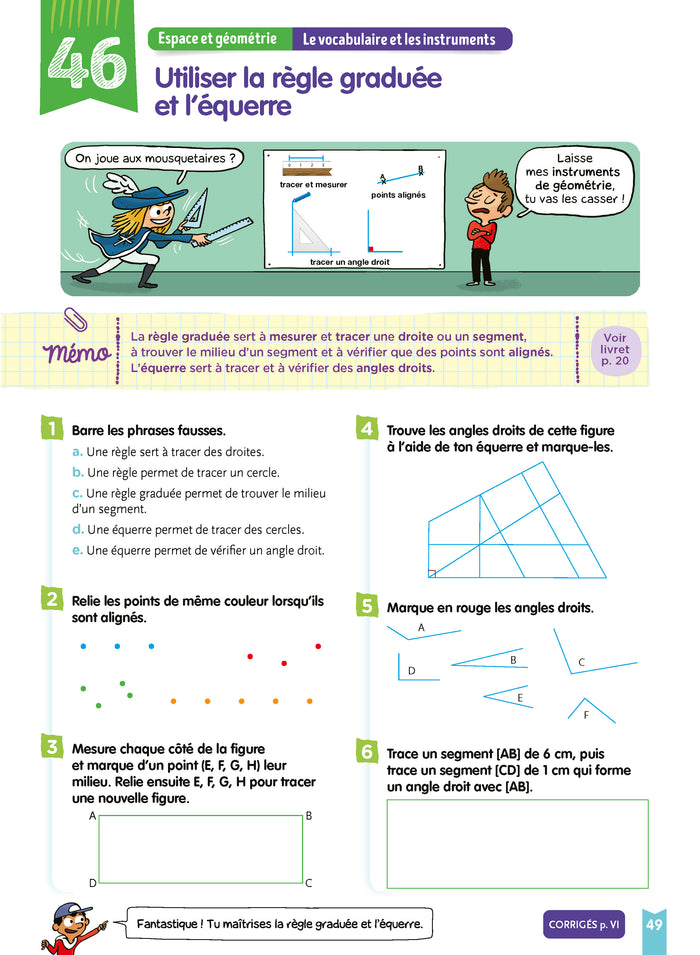 46

Espace et géométrie Le vocabulaire et les instruments

Utiliser la règle graduée et l'équerre

On joue aux mousquetaires ?

0 1 2 3

tracer et mesurer

A B

points alignés

tracer un angle droit

Laisse mes instruments de géométrie, tu vas les casser !

Mémo

La règle graduée sert à mesurer et tracer une droite ou un segment, à trouver le milieu d'un segment et à vérifier que des points sont alignés. L'équerre sert à tracer et à vérifier des angles droits.

Voir livret p. 20

1 Barre les phrases fausses.

a. Une règle sert à tracer des droites.
b. Une règle permet de tracer un cercle.
c. Une règle graduée permet de trouver le milieu d'un segment.
d. Une équerre permet de tracer des cercles.
e. Une équerre permet de vérifier un angle droit.

2 Relie les points de même couleur lorsqu'ils sont alignés.

3 Mesure chaque côté de la figure et marque d'un point (E, F, G, H) leur milieu. Relie ensuite E, F, G, H pour tracer une nouvelle figure.

A B
D C

4 Trouve les angles droits de cette figure à l'aide de ton équerre et marque-les.

5 Marque en rouge les angles droits.

A
B
C
D
E
F

6 Trace un segment [AB] de 6 cm, puis trace un segment [CD] de 1 cm qui forme un angle droit avec [AB].

Fantastique ! Tu maîtrises la règle graduée et l'équerre.

CORRIGÉS p. VI

49