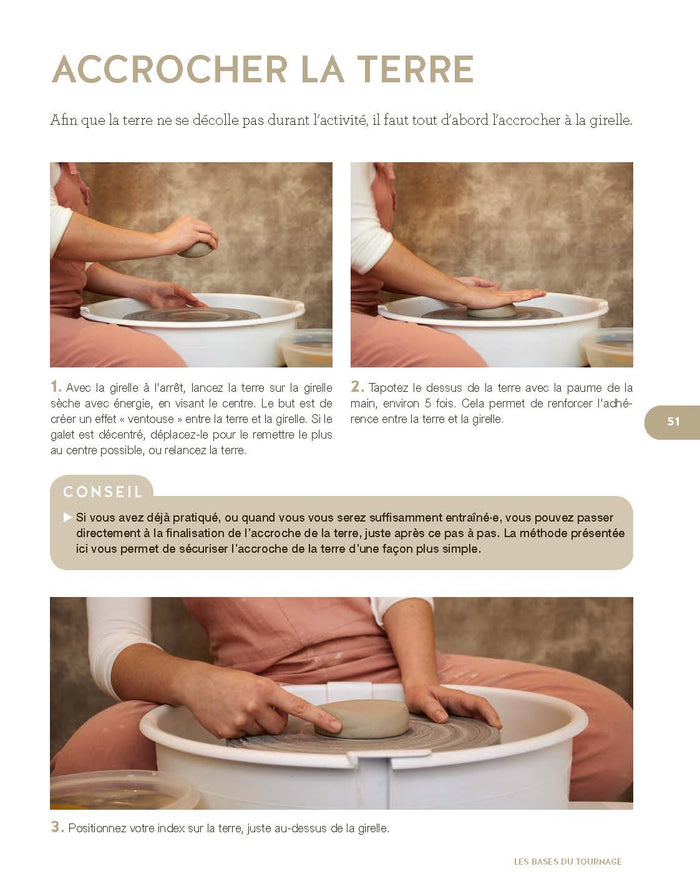 ACCROCHER LA TERRE

Afin que la terre ne se décolle pas durant l'activité, il faut tout d'abord l'accrocher à la girelle.

1. Avec la girelle à l'arrêt, lancez la terre sur la girelle sèche avec énergie, en visant le centre. Le but est de créer un effet « ventouse » entre la terre et la girelle. Si le galet est décentré, déplacez-le pour le remettre le plus au centre possible, ou relancez la terre.

2. Tapotez le dessus de la terre avec la paume de la main, environ 5 fois. Cela permet de renforcer l'adhérence entre la terre et la girelle.

51

CONSEIL

▶ Si vous avez déjà pratiqué, ou quand vous vous serez suffisamment entraîné·e, vous pouvez passer directement à la finalisation de l'accroche de la terre, juste après ce pas à pas. La méthode présentée ici vous permet de sécuriser l'accroche de la terre d'une façon plus simple.

3. Positionnez votre index sur la terre, juste au-dessus de la girelle.

LES BASES DU TOURNAGE