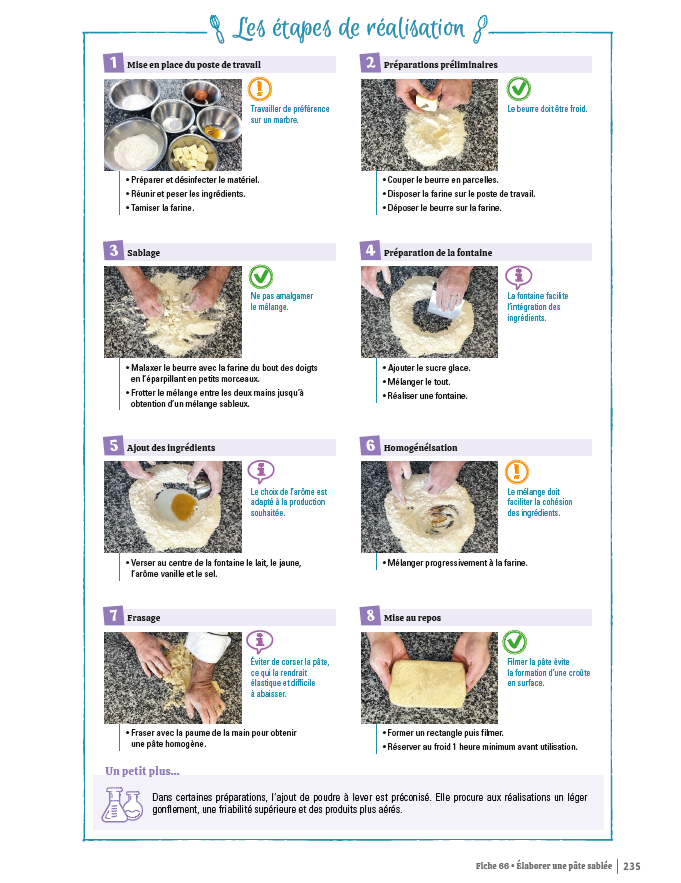 Les étapes de réalisation

1 Mise en place du poste de travail

Travailler de préférence sur un marbre.

• Préparer et désinfecter le matériel.
• Réunir et peser les ingrédients.
• Tamiser la farine.

2 Préparations préliminaires

Le beurre doit être froid.

• Couper le beurre en parcelles.
• Disposer la farine sur le poste de travail.
• Déposer le beurre sur la farine.

3 Sablage

Ne pas amalgamer le mélange.

• Malaxer le beurre avec la farine du bout des doigts en l'éparpillant en petits morceaux.
• Frotter le mélange entre les deux mains jusqu'à obtention d'un mélange sableux.

4 Préparation de la fontaine

La fontaine facilite l'intégration des ingrédients.

• Ajouter le sucre glace.
• Mélanger le tout.
• Réaliser une fontaine.

5 Ajout des ingrédients

Le choix de l'arôme est adapté à la production souhaitée.

• Verser au centre de la fontaine le lait, le jaune, l'arôme vanille et le sel.

6 Homogénéisation

Le mélange doit faciliter la cohésion des ingrédients.

• Mélanger progressivement à la farine.

7 Frasage

Éviter de corser la pâte, ce qui la rendrait élastique et difficile à abaisser.

• Fraser avec la paume de la main pour obtenir une pâte homogène.

8 Mise au repos

Filmer la pâte évite la formation d'une croûte en surface.

• Former un rectangle puis filmer.
• Réserver au froid 1 heure minimum avant utilisation.

Un petit plus...

Dans certaines préparations, l'ajout de poudre à lever est préconisé. Elle procure aux réalisations un léger gonflement, une friabilité supérieure et des produits plus aérés.

Fiche 66 • Élaborer une pâte sablée | 235