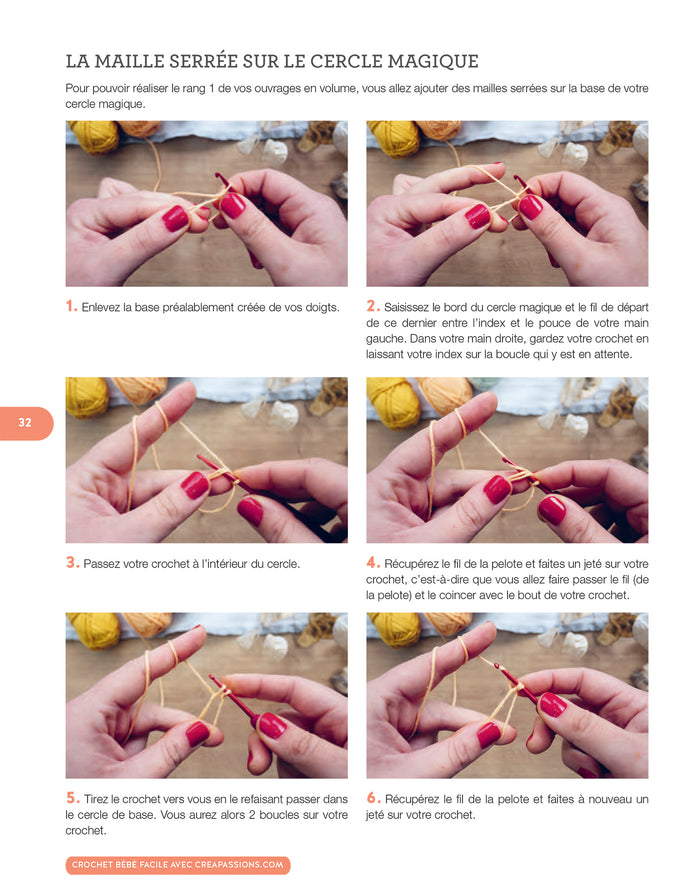 LA MAILLE SERRÉE SUR LE CERCLE MAGIQUE

Pour pouvoir réaliser le rang 1 de vos ouvrages en volume, vous allez ajouter des mailles serrées sur la base de votre cercle magique.

1. Enlevez la base préalablement créée de vos doigts.

2. Saisissez le bord du cercle magique et le fil de départ de ce dernier entre l'index et le pouce de votre main gauche. Dans votre main droite, gardez votre crochet en laissant votre index sur la boucle qui y est en attente.

32

3. Passez votre crochet à l'intérieur du cercle.

4. Récupérez le fil de la pelote et faites un jeté sur votre crochet, c'est-à-dire que vous allez faire passer le fil (de la pelote) et le coincer avec le bout de votre crochet.

5. Tirez le crochet vers vous en le refaisant passer dans le cercle de base. Vous aurez alors 2 boucles sur votre crochet.

6. Récupérez le fil de la pelote et faites à nouveau un jeté sur votre crochet.

CROCHET BÉBÉ FACILE AVEC CREAPASSIONS.COM