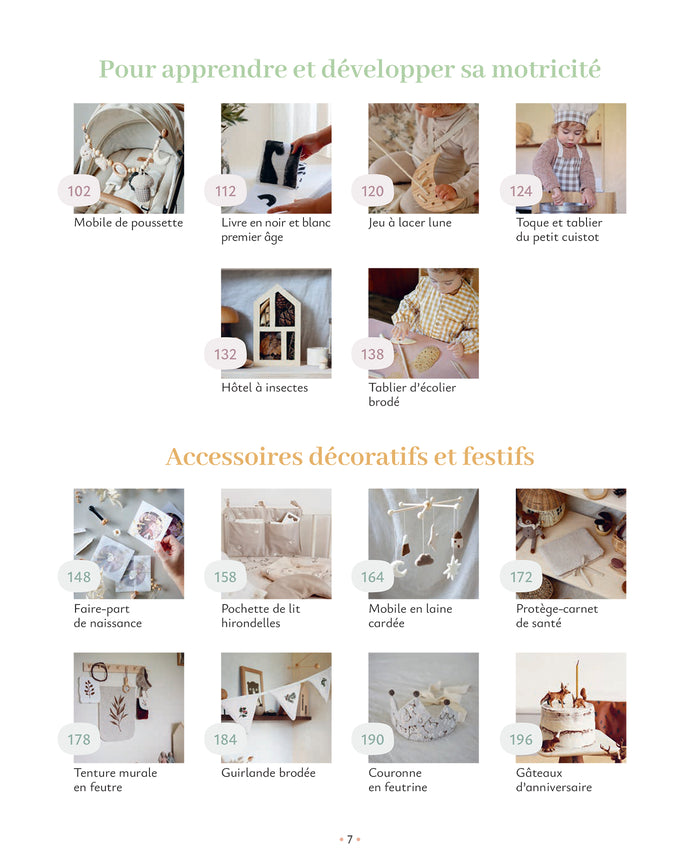 Pour apprendre et développer sa motricité

102
Mobile de poussette

112
Livre en noir et blanc premier âge

120
Jeu à lacer lune

124
Toque et tablier du petit cuistot

132
Hôtel à insectes

138
Tablier d'écolier brodé

Accessoires décoratifs et festifs

148
Faire-part de naissance

158
Pochette de lit hirondelles

164
Mobile en laine cardée

172
Protège-carnet de santé

178
Tenture murale en feutre

184
Guirlande brodée

190
Couronne en feutrine

196
Gâteaux d'anniversaire

• 7 •