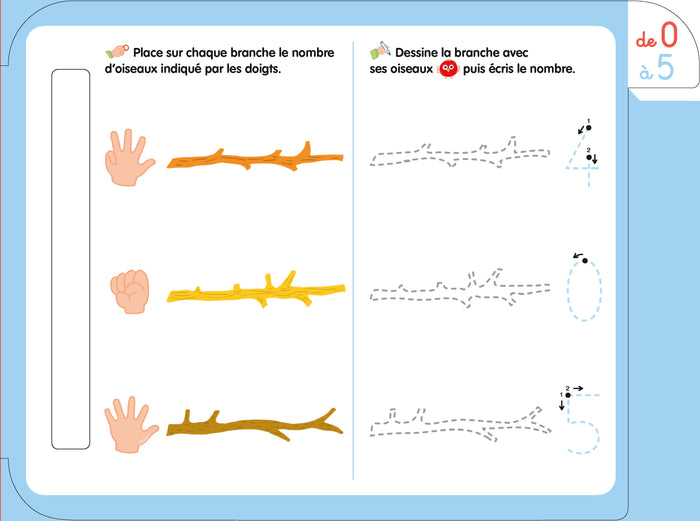 de 0
à 5

Place sur chaque branche le nombre d'oiseaux indiqué par les doigts.

Dessine la branche avec ses oiseaux puis écris le nombre.

1
2
4

0

1 2
5