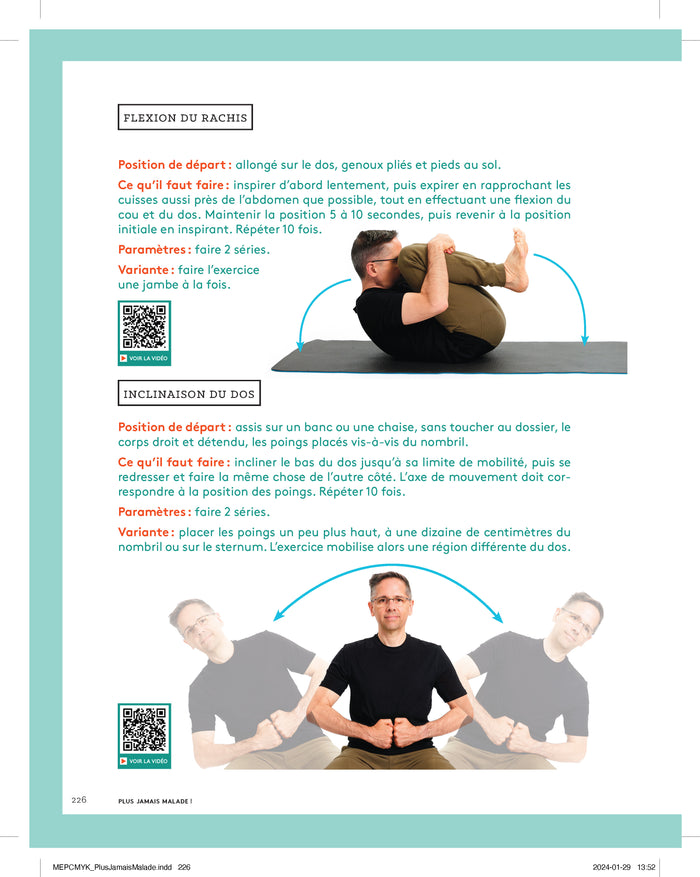 FLEXION DU RACHIS

Position de départ : allongé sur le dos, genoux pliés et pieds au sol.

Ce qu'il faut faire : inspirer d'abord lentement, puis expirer en rapprochant les cuisses aussi près de l'abdomen que possible, tout en effectuant une flexion du cou et du dos. Maintenir la position 5 à 10 secondes, puis revenir à la position initiale en inspirant. Répéter 10 fois.

Paramètres : faire 2 séries.

Variante : faire l'exercice une jambe à la fois.

VOIR LA VIDÉO

INCLINAISON DU DOS

Position de départ : assis sur un banc ou une chaise, sans toucher au dossier, le corps droit et détendu, les poings placés vis-à-vis du nombril.

Ce qu'il faut faire : incliner le bas du dos jusqu'à sa limite de mobilité, puis se redresser et faire la même chose de l'autre côté. L'axe de mouvement doit correspondre à la position des poings. Répéter 10 fois.

Paramètres : faire 2 séries.

Variante : placer les poings un peu plus haut, à une dizaine de centimètres du nombril ou sur le sternum. L'exercice mobilise alors une région différente du dos.

VOIR LA VIDÉO

226 PLUS JAMAIS MALADE !

MEPCMYK_PlusJamaisMalade.indd 226 2024-01-29 13:52