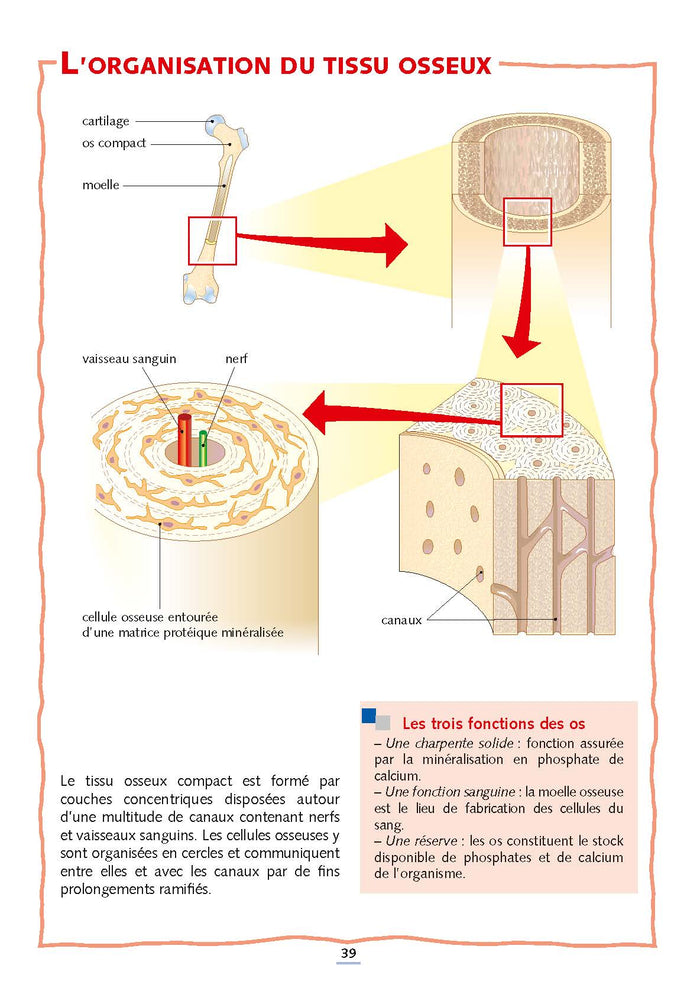 L'ORGANISATION DU TISSU OSSEUX

cartilage
os compact
moelle

vaisseau sanguin
nerf

cellule osseuse entourée d'une matrice protéique minéralisée

canaux

Le tissu osseux compact est formé par couches concentriques disposées autour d'une multitude de canaux contenant nerfs et vaisseaux sanguins. Les cellules osseuses y sont organisées en cercles et communiquent entre elles et avec les canaux par de fins prolongements ramifiés.

Les trois fonctions des os
– Une charpente solide : fonction assurée par la minéralisation en phosphate de calcium.
– Une fonction sanguine : la moelle osseuse est le lieu de fabrication des cellules du sang.
– Une réserve : les os constituent le stock disponible de phosphates et de calcium de l'organisme.

39