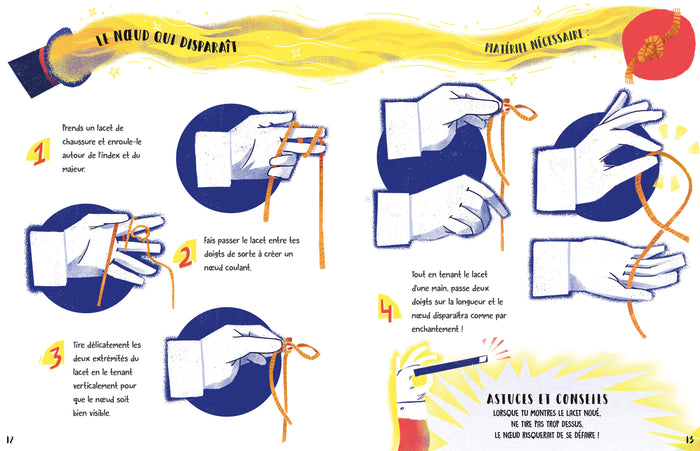 LE NŒUD QUI DISPARAÎT

MATÉRIEL NÉCESSAIRE :

1

Prends un lacet de chaussure et enroule-le autour de l'index et du majeur.

2

Fais passer le lacet entre tes doigts de sorte à créer un nœud coulant.

3

Tire délicatement les deux extrémités du lacet en le tenant verticalement pour que le nœud soit bien visible.

4

Tout en tenant le lacet d'une main, passe deux doigts sur la longueur et le nœud disparaîtra comme par enchantement !

ASTUCES ET CONSEILS
LORSQUE TU MONTRES LE LACET NOUÉ, NE TIRE PAS TROP DESSUS, LE NŒUD RISQUERAIT DE SE DÉFAIRE !

12

13