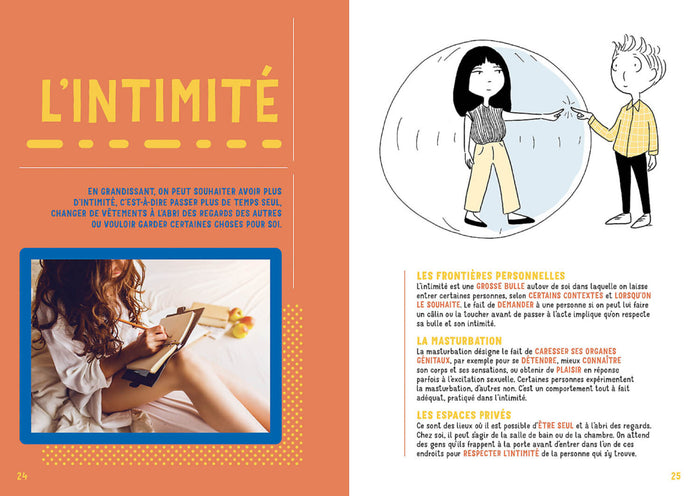 L'INTIMITÉ

EN GRANDISSANT, ON PEUT SOUHAITER AVOIR PLUS D'INTIMITÉ, C'EST-À-DIRE PASSER PLUS DE TEMPS SEUL, CHANGER DE VÊTEMENTS À L'ABRI DES REGARDS DES AUTRES OU VOULOIR GARDER CERTAINES CHOSES POUR SOI.

24

LES FRONTIÈRES PERSONNELLES
L'intimité est une GROSSE BULLE autour de soi dans laquelle on laisse entrer certaines personnes, selon CERTAINS CONTEXTES et LORSQU'ON LE SOUHAITE. Le fait de DEMANDER à une personne si on peut lui faire un câlin ou la toucher avant de passer à l'acte implique qu'on respecte sa bulle et son intimité.

LA MASTURBATION
La masturbation désigne le fait de CARESSER SES ORGANES GÉNITAUX, par exemple pour se DÉTENDRE, mieux CONNAÎTRE son corps et ses sensations, ou obtenir du PLAISIR en réponse parfois à l'excitation sexuelle. Certaines personnes expérimentent la masturbation, d'autres non. C'est un comportement tout à fait adéquat, pratiqué dans l'intimité.

LES ESPACES PRIVÉS
Ce sont des lieux où il est possible d'ÊTRE SEUL et à l'abri des regards. Chez soi, il peut s'agir de la salle de bain ou de la chambre. On attend des gens qu'ils frappent à la porte avant d'entrer dans l'un de ces endroits pour RESPECTER L'INTIMITÉ de la personne qui s'y trouve.

25