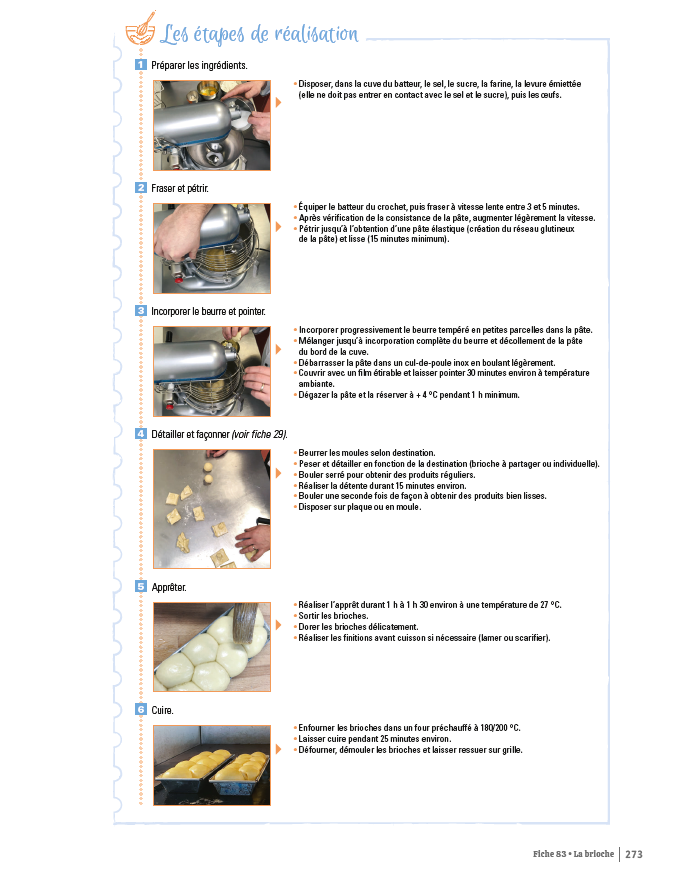 Les étapes de réalisation

1 Préparer les ingrédients.

• Disposer, dans la cuve du batteur, le sel, le sucre, la farine, la levure émiettée (elle ne doit pas entrer en contact avec le sel et le sucre), puis les œufs.

2 Fraser et pétrir.

• Équiper le batteur du crochet, puis fraser à vitesse lente entre 3 et 5 minutes.
• Après vérification de la consistance de la pâte, augmenter légèrement la vitesse.
• Pétrir jusqu'à l'obtention d'une pâte élastique (création du réseau glutineux de la pâte) et lisse (15 minutes minimum).

3 Incorporer le beurre et pointer.

• Incorporer progressivement le beurre tempéré en petites parcelles dans la pâte.
• Mélanger jusqu'à incorporation complète du beurre et décollement de la pâte du bord de la cuve.
• Débarrasser la pâte dans un cul-de-poule inox en boulant légèrement.
• Couvrir avec un film étirable et laisser pointer 30 minutes environ à température ambiante.
• Dégazer la pâte et la réserver à + 4 °C pendant 1 h minimum.

4 Détailler et façonner (voir fiche 29).

• Beurrer les moules selon destination.
• Peser et détailler en fonction de la destination (brioche à partager ou individuelle).
• Bouler serré pour obtenir des produits réguliers.
• Réaliser la détente durant 15 minutes environ.
• Bouler une seconde fois de façon à obtenir des produits bien lisses.
• Disposer sur plaque ou en moule.

5 Apprêter.

• Réaliser l'apprêt durant 1 h à 1 h 30 environ à une température de 27 °C.
• Sortir les brioches.
• Dorer les brioches délicatement.
• Réaliser les finitions avant cuisson si nécessaire (lamer ou scarifier).

6 Cuire.

• Enfourner les brioches dans un four préchauffé à 180/200 °C.
• Laisser cuire pendant 25 minutes environ.
• Défourner, démouler les brioches et laisser ressuer sur grille.

Fiche 83 • La brioche | 273