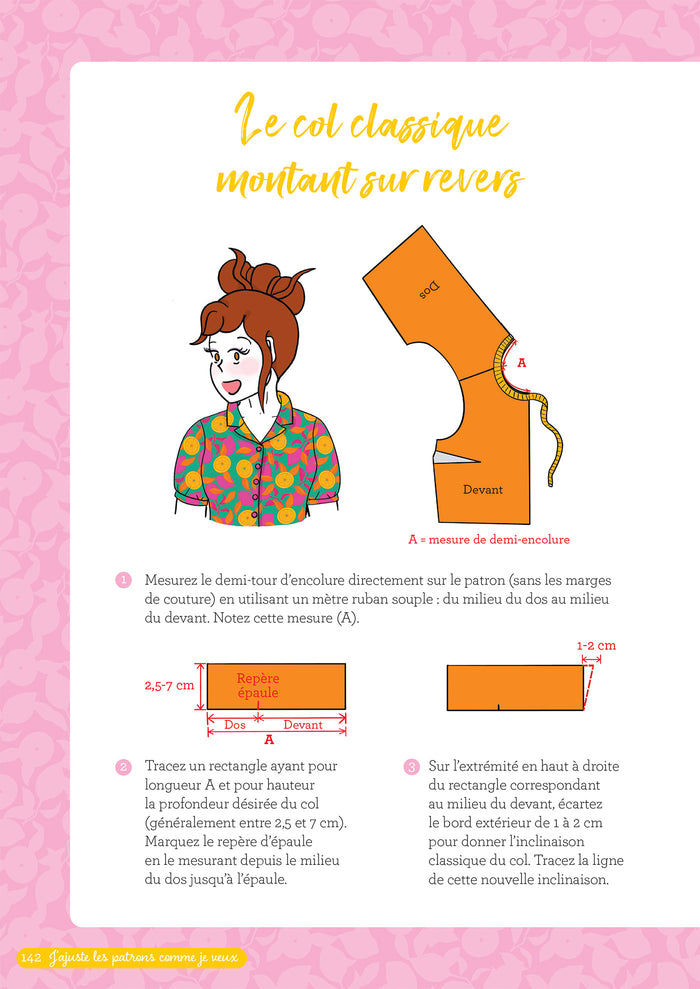 Le col classique montant sur revers

Dos

A

Devant

A = mesure de demi-encolure

1 Mesurez le demi-tour d'encolure directement sur le patron (sans les marges de couture) en utilisant un mètre ruban souple : du milieu du dos au milieu du devant. Notez cette mesure (A).

2,5-7 cm

Repère épaule

Dos

Devant

A

1-2 cm

2 Tracez un rectangle ayant pour longueur A et pour hauteur la profondeur désirée du col (généralement entre 2,5 et 7 cm). Marquez le repère d'épaule en le mesurant depuis le milieu du dos jusqu'à l'épaule.

3 Sur l'extrémité en haut à droite du rectangle correspondant au milieu du devant, écartez le bord extérieur de 1 à 2 cm pour donner l'inclinaison classique du col. Tracez la ligne de cette nouvelle inclinaison.

142 J'ajuste les patrons comme je veux