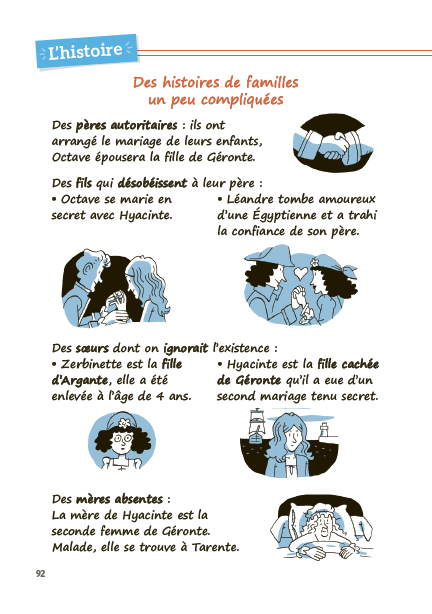 L'histoire

Des histoires de familles un peu compliquées

Des pères autoritaires : ils ont arrangé le mariage de leurs enfants, Octave épousera la fille de Géronte.

Des fils qui désobéissent à leur père :

• Octave se marie en secret avec Hyacinte.

• Léandre tombe amoureux d'une Égyptienne et a trahi la confiance de son père.

Des sœurs dont on ignorait l'existence :

• Zerbinette est la fille d'Argante, elle a été enlevée à l'âge de 4 ans.

• Hyacinte est la fille cachée de Géronte qu'il a eue d'un second mariage tenu secret.

Des mères absentes :
La mère de Hyacinte est la seconde femme de Géronte. Malade, elle se trouve à Tarente.

92