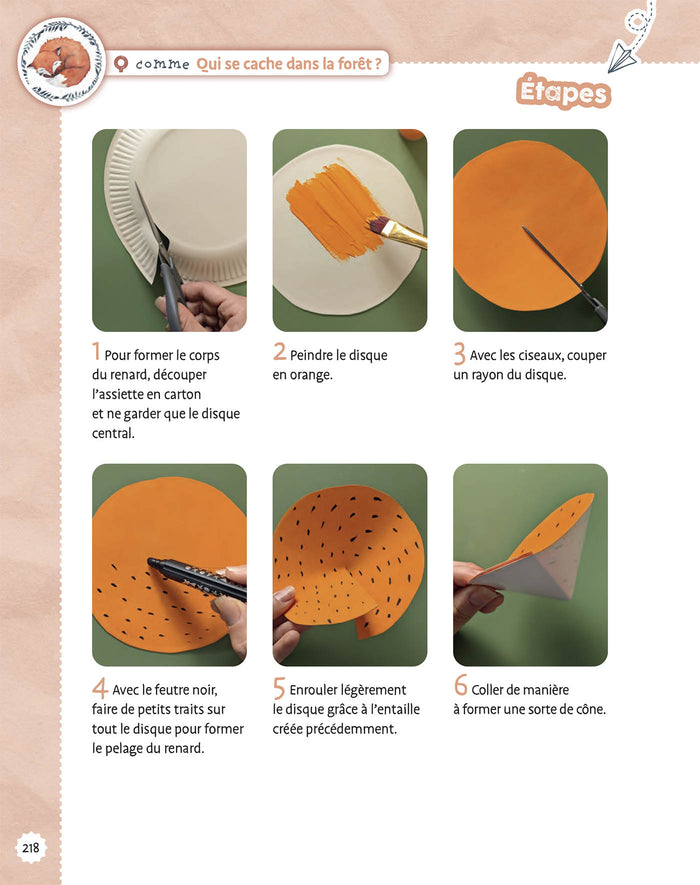 Q comme Qui se cache dans la forêt ?

Étapes

1 Pour former le corps du renard, découper l'assiette en carton et ne garder que le disque central.

2 Peindre le disque en orange.

3 Avec les ciseaux, couper un rayon du disque.

4 Avec le feutre noir, faire de petits traits sur tout le disque pour former le pelage du renard.

5 Enrouler légèrement le disque grâce à l'entaille créée précédemment.

6 Coller de manière à former une sorte de cône.

218