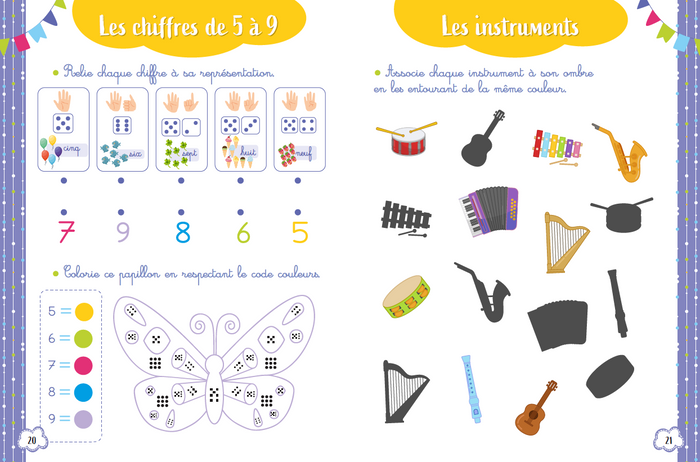 Les chiffres de 5 à 9

Relie chaque chiffre à sa représentation.

cinq

six

sept

huit

neuf

7 9 8 6 5

Colorie ce papillon en respectant le code couleurs.

5 =
6 =
7 =
8 =
9 =

20

Les instruments

Associe chaque instrument à son ombre en les entourant de la même couleur.

21