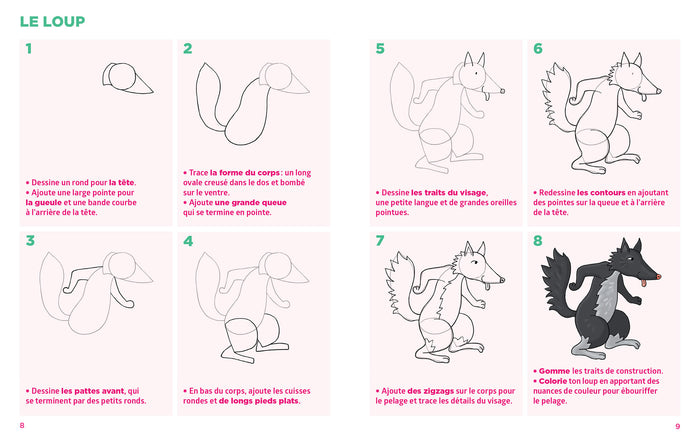 LE LOUP

1

• Dessine un rond pour la tête.
• Ajoute une large pointe pour la gueule et une bande courbe à l'arrière de la tête.

2

• Trace la forme du corps : un long ovale creusé dans le dos et bombé sur le ventre.
• Ajoute une grande queue qui se termine en pointe.

3

• Dessine les pattes avant, qui se terminent par des petits ronds.

4

• En bas du corps, ajoute les cuisses rondes et de longs pieds plats.

5

• Dessine les traits du visage, une petite langue et de grandes oreilles pointues.

6

• Redessine les contours en ajoutant des pointes sur la queue et à l'arrière de la tête.

7

• Ajoute des zigzags sur le corps pour le pelage et trace les détails du visage.

8

• Gomme les traits de construction.
• Colorie ton loup en apportant des nuances de couleur pour ébouriffer le pelage.

8

9