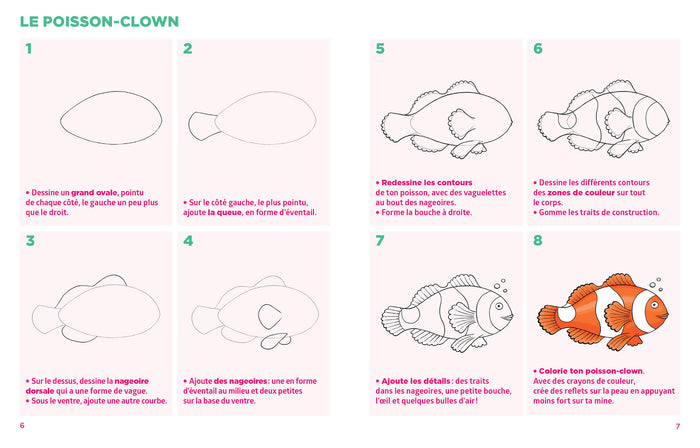 LE POISSON-CLOWN

1

• Dessine un grand ovale, pointu de chaque côté, le gauche un peu plus que le droit.

2

• Sur le côté gauche, le plus pointu, ajoute la queue, en forme d'éventail.

3

• Sur le dessus, dessine la nageoire dorsale qui a une forme de vague.
• Sous le ventre, ajoute une autre courbe.

4

• Ajoute des nageoires : une en forme d'éventail au milieu et deux petites sur la base du ventre.

6

5

• Redessine les contours de ton poisson, avec des vaguelettes au bout des nageoires.
• Forme la bouche à droite.

6

• Dessine les différents contours des zones de couleur sur tout le corps.
• Gomme les traits de construction.

7

• Ajoute les détails : des traits dans les nageoires, une petite bouche, l'œil et quelques bulles d'air !

8

• Colorie ton poisson-clown.
Avec des crayons de couleur, crée des reflets sur la peau en appuyant moins fort sur ta mine.

7